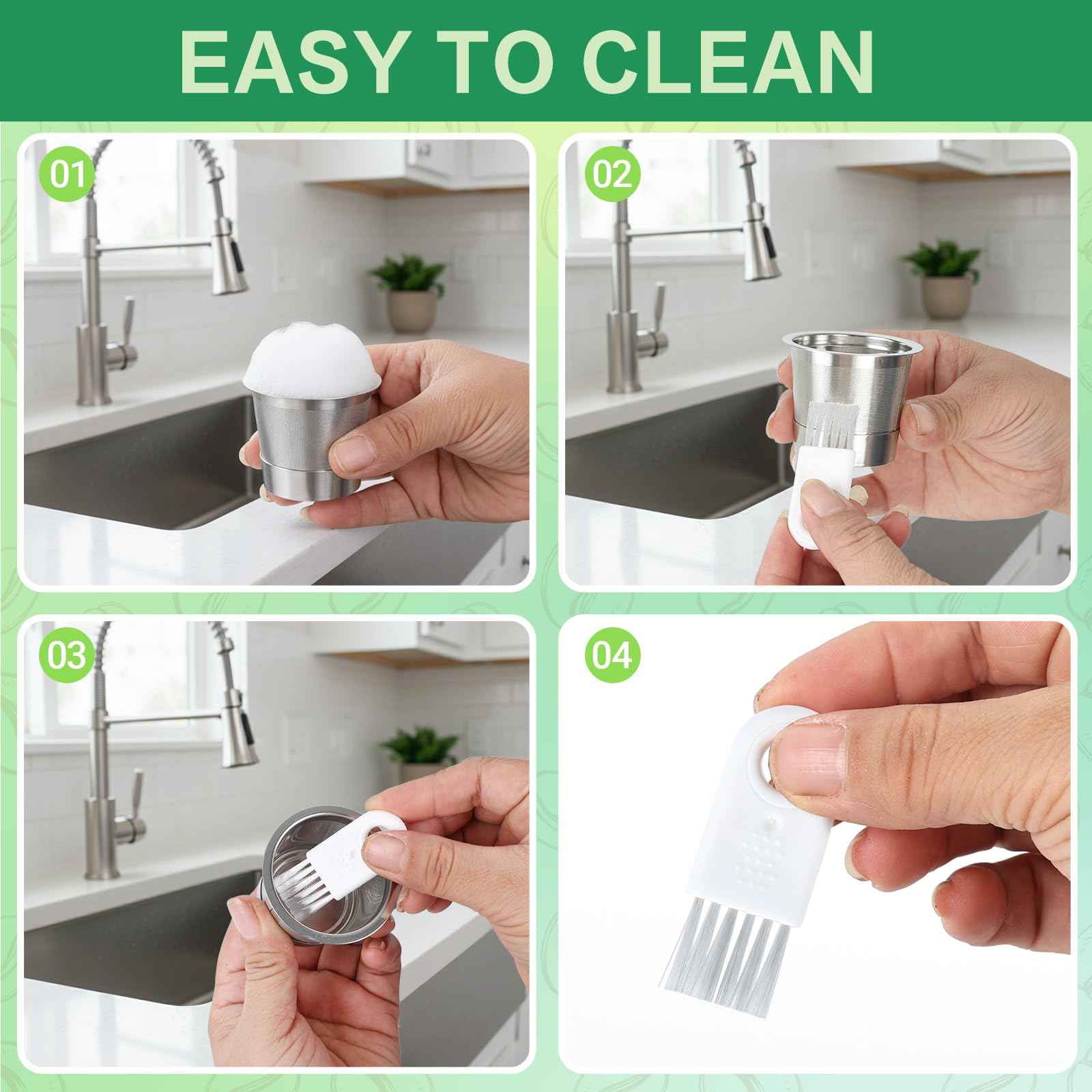 EASY TO CLEAN

01

02

03

04