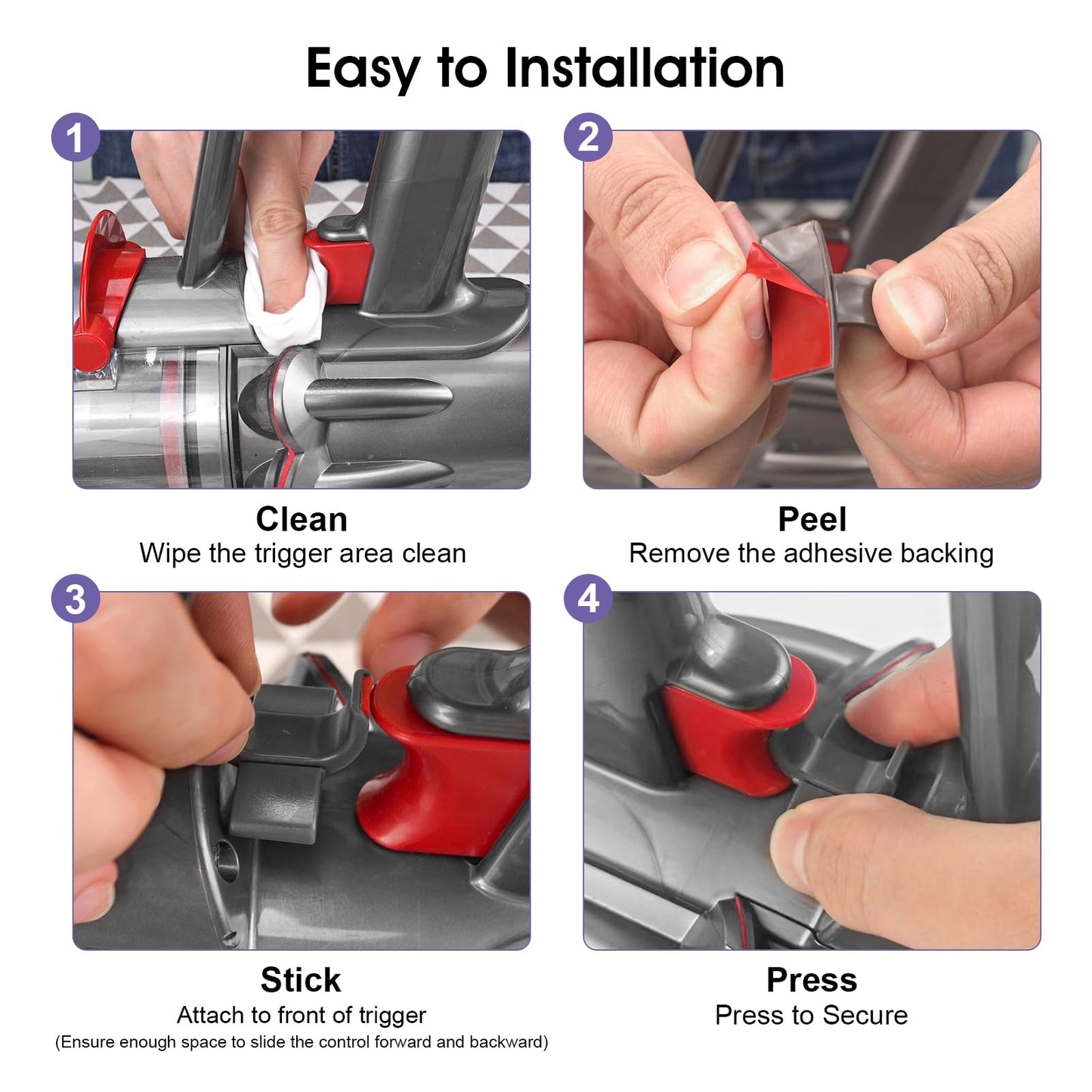 Easy to Installation

1

Clean
Wipe the trigger area clean

2

Peel
Remove the adhesive backing

3

Stick
Attach to front of trigger
(Ensure enough space to slide the control forward and backward)

4

Press
Press to Secure