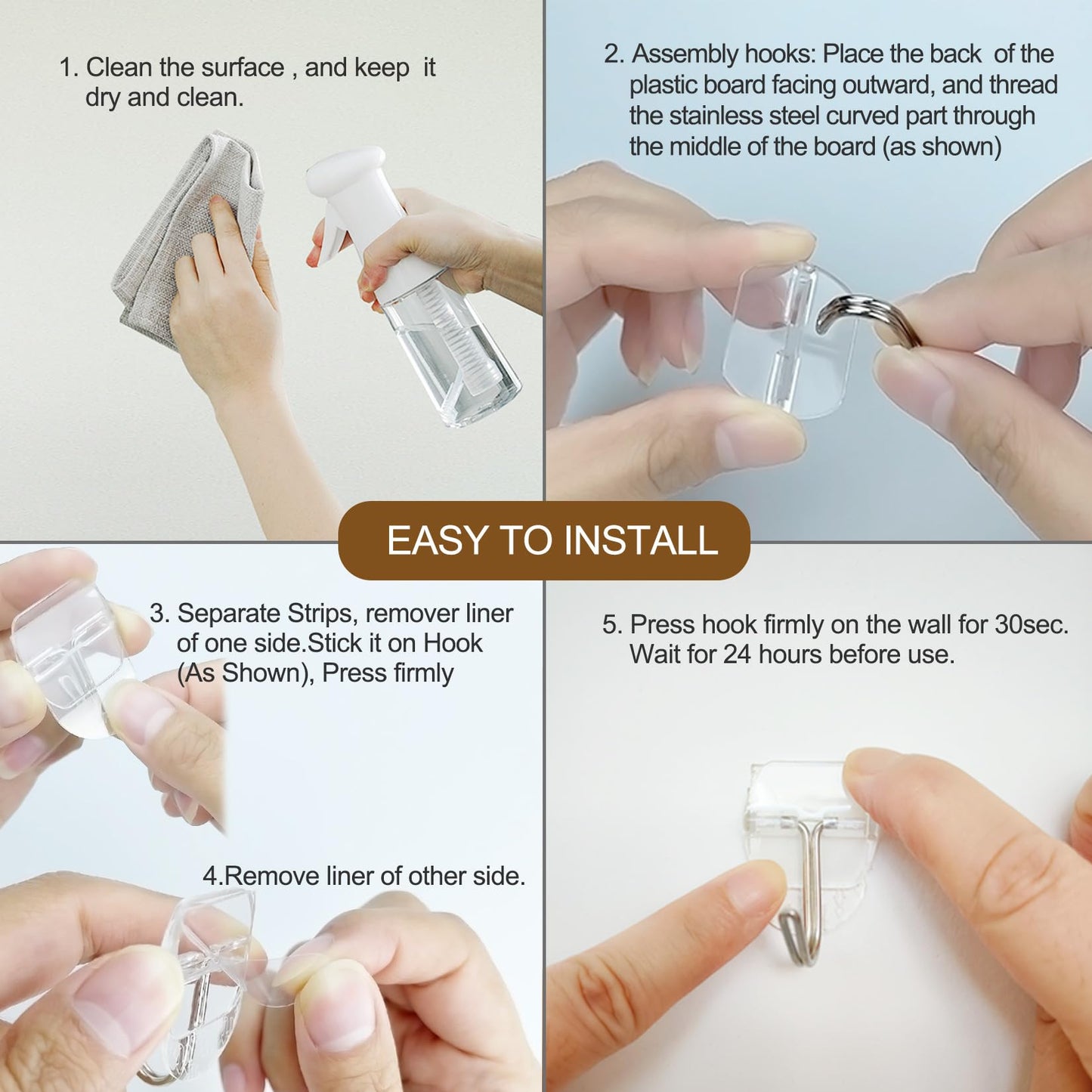 1. Clean the surface , and keep it dry and clean.

2. Assembly hooks: Place the back of the plastic board facing outward, and thread the stainless steel curved part through the middle of the board (as shown)

EASY TO INSTALL

3. Separate Strips, remover liner of one side.Stick it on Hook (As Shown), Press firmly

4.Remove liner of other side.

5. Press hook firmly on the wall for 30sec. Wait for 24 hours before use.