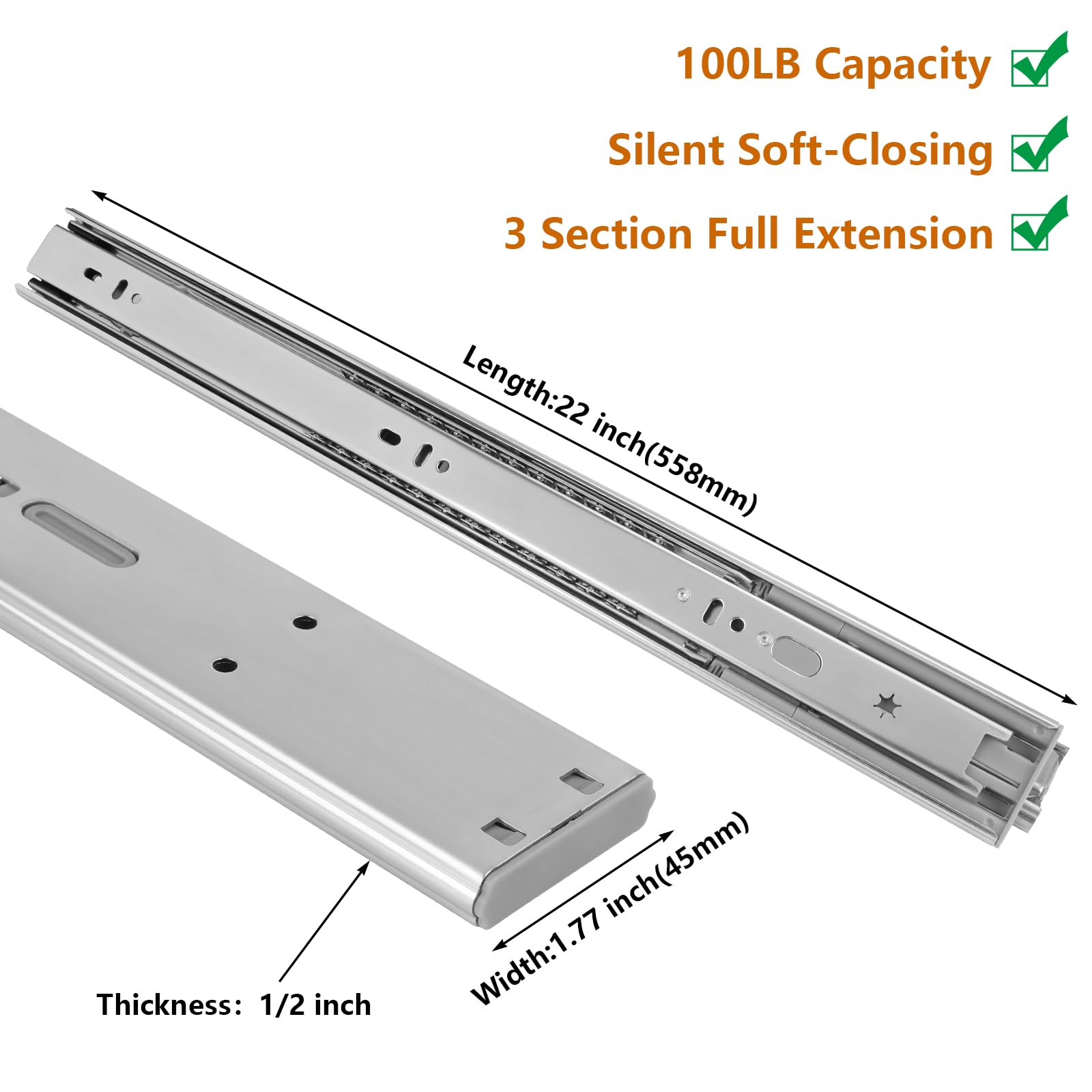 100LB Capacity

Silent Soft-Closing

3 Section Full Extension

Length:22 inch(558mm)

Width:1.77 inch(45mm)

Thickness: 1/2 inch