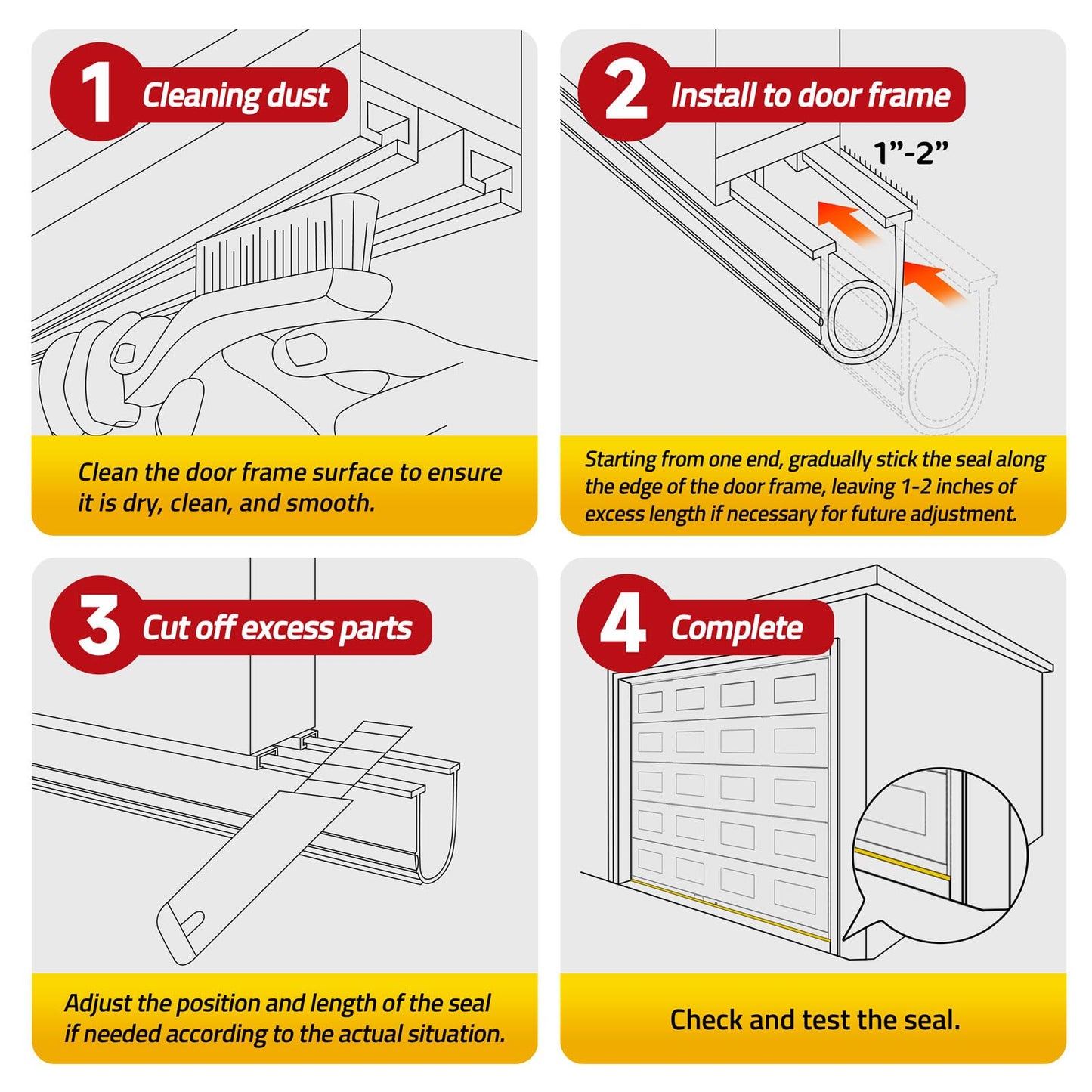 1 Cleaning dust

Clean the door frame surface to ensure it is dry, clean, and smooth.

2 Install to door frame

1”-2”

Starting from one end, gradually stick the seal along the edge of the door frame, leaving 1-2 inches of excess length if necessary for future adjustment.

3 Cut off excess parts

Adjust the position and length of the seal if needed according to the actual situation.

4 Complete

Check and test the seal.