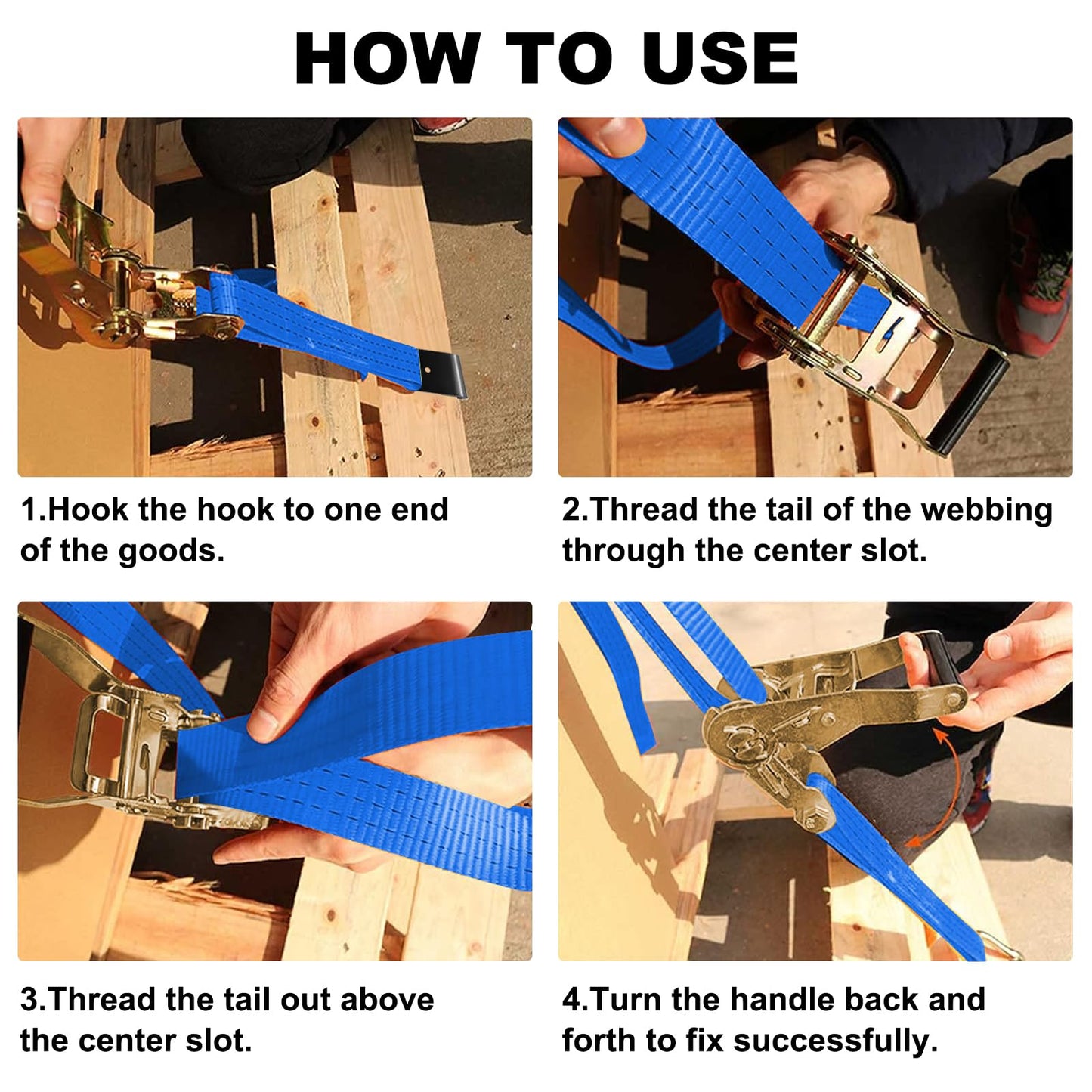 HOW TO USE

1.Hook the hook to one end of the goods.

2.Thread the tail of the webbing through the center slot.

3.Thread the tail out above the center slot.

4.Turn the handle back and forth to fix successfully.