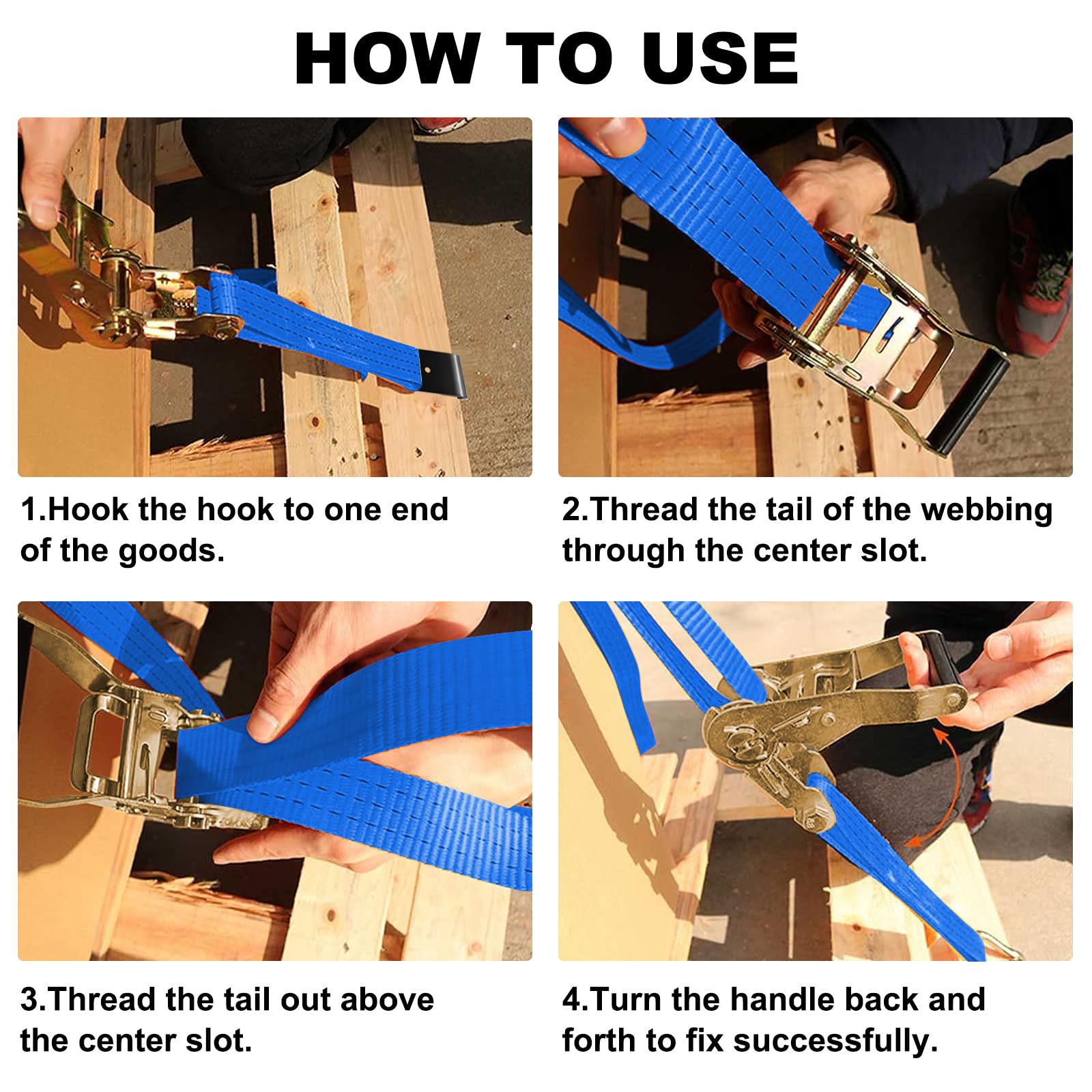 HOW TO USE

1.Hook the hook to one end of the goods.

2.Thread the tail of the webbing through the center slot.

3.Thread the tail out above the center slot.

4.Turn the handle back and forth to fix successfully.