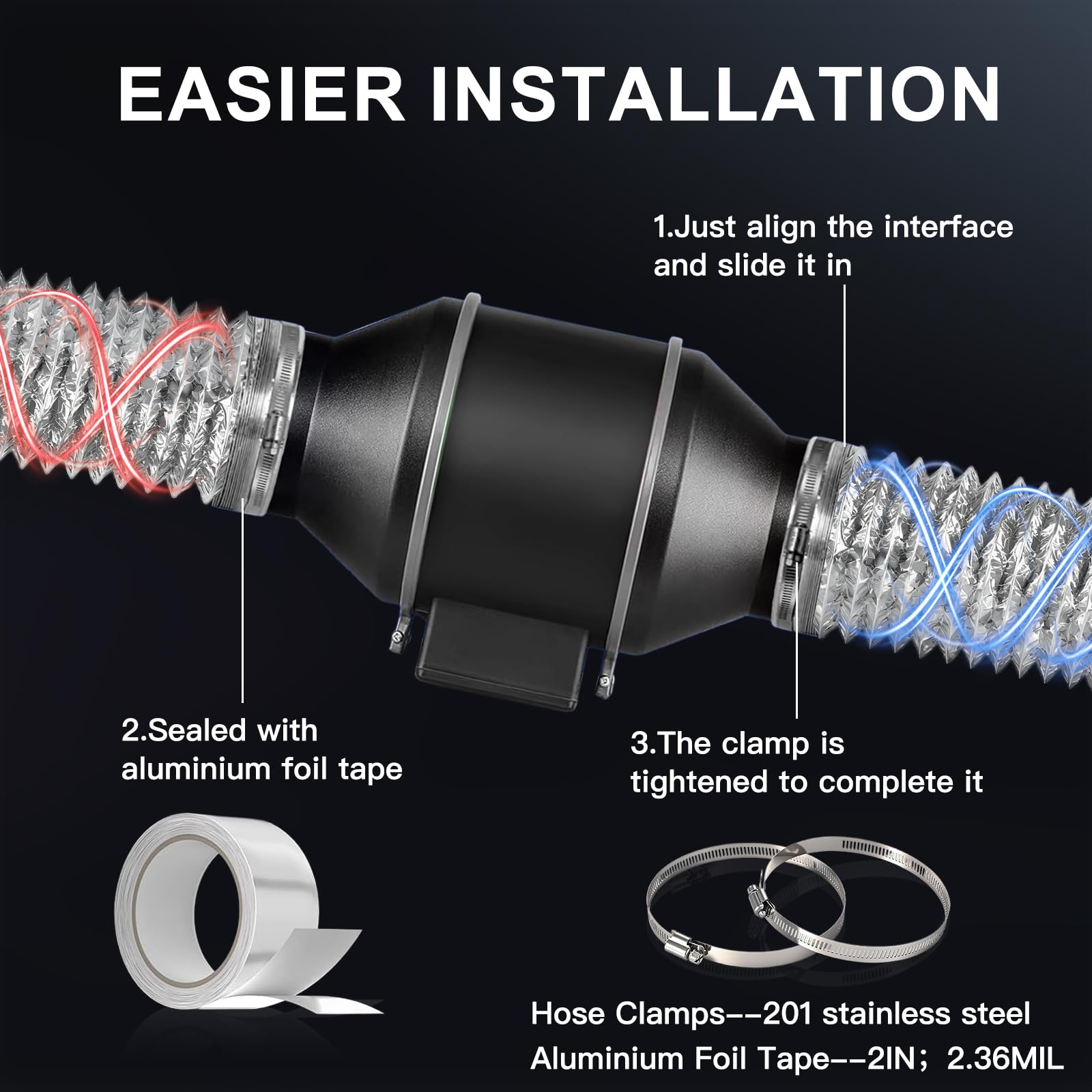 EASIER INSTALLATION

1.Just align the interface and slide it in

2.Sealed with aluminium foil tape

3.The clamp is tightened to complete it

Hose Clamps--201 stainless steel
Aluminium Foil Tape--2IN; 2.36MIL