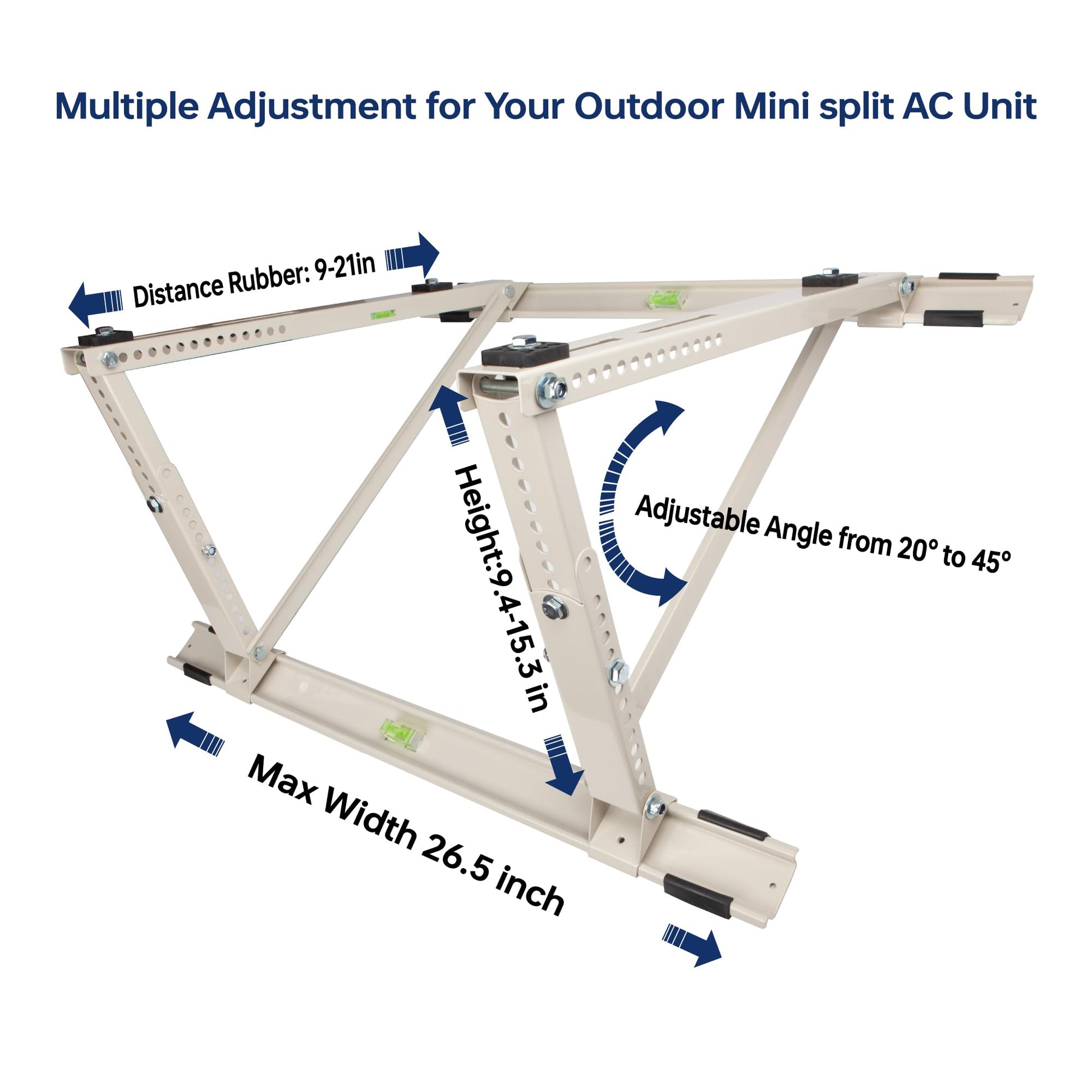 Multiple Adjustment for Your Outdoor Mini split AC Unit

Distance Rubber: 9-21in

Height:9.4-15.3 in

Adjustable Angle from 20° to 45°

Max Width 26.5 inch