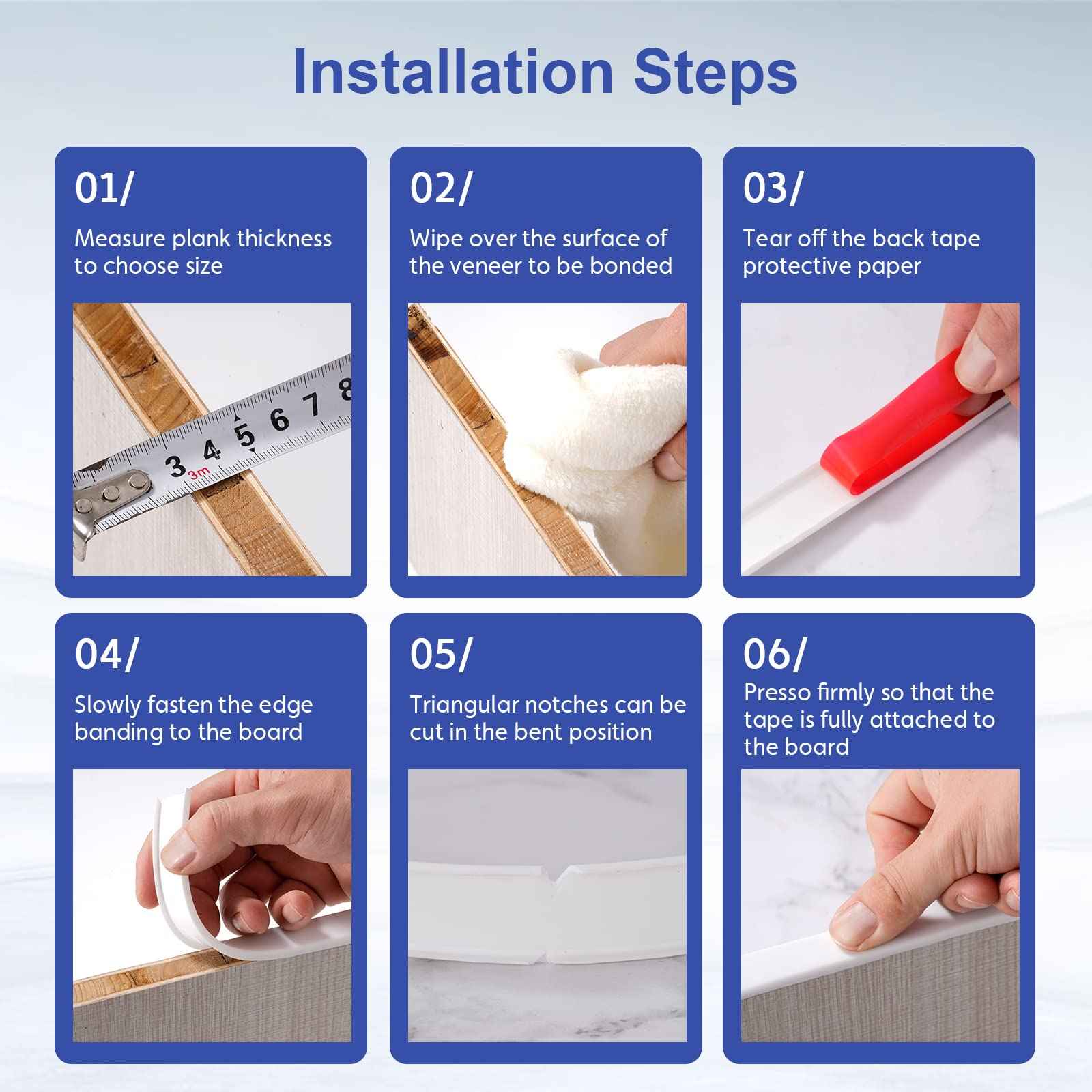 Installation Steps

01/

Measure plank thickness to choose size

3 4 5 6 7 8
3m

02/

Wipe over the surface of the veneer to be bonded

03/

Tear off the back tape protective paper

04/

Slowly fasten the edge banding to the board

05/

Triangular notches can be cut in the bent position

06/

Presso firmly so that the tape is fully attached to the board