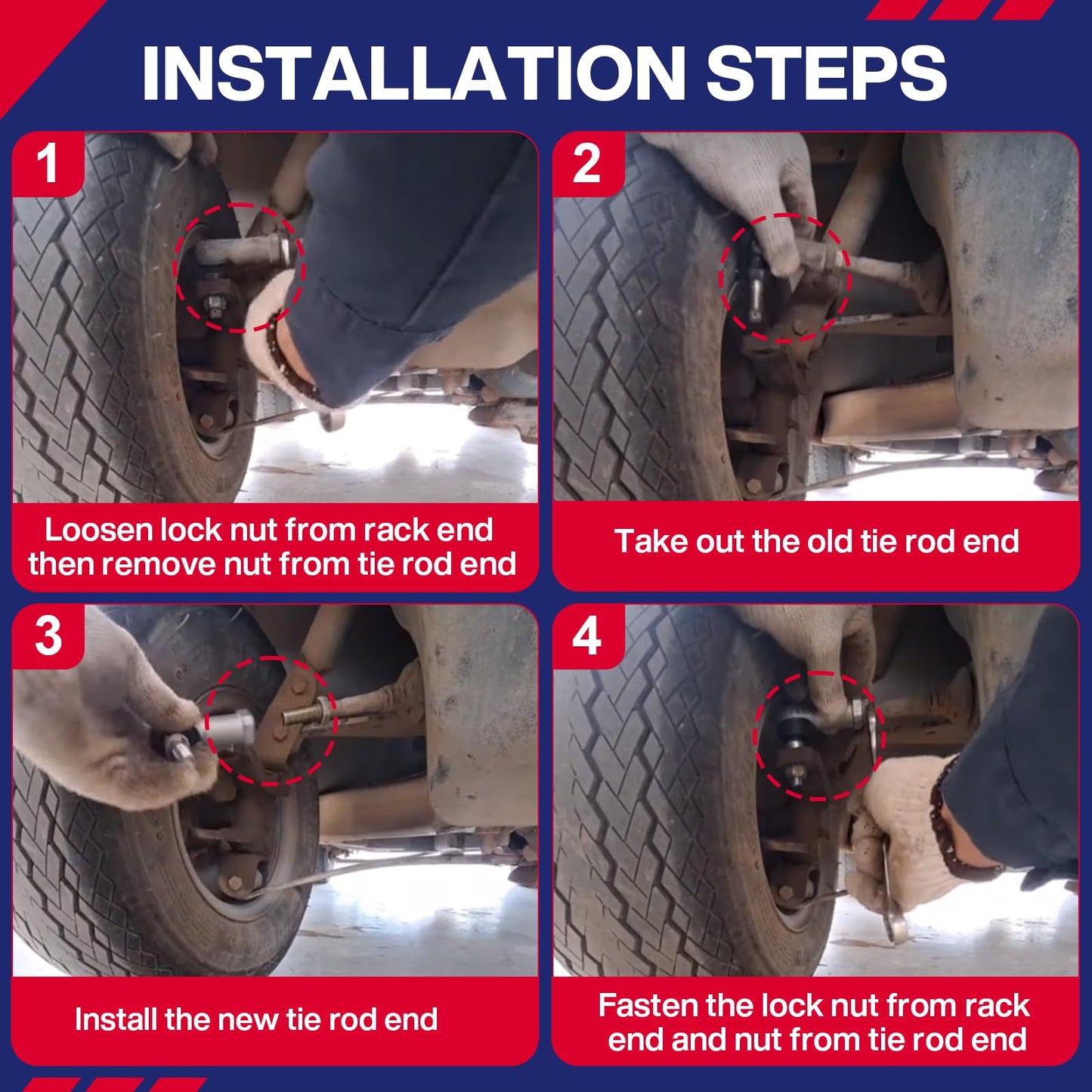 INSTALLATION STEPS

1

Loosen lock nut from rack end then remove nut from tie rod end

2

Take out the old tie rod end

3

Install the new tie rod end

4

Fasten the lock nut from rack end and nut from tie rod end