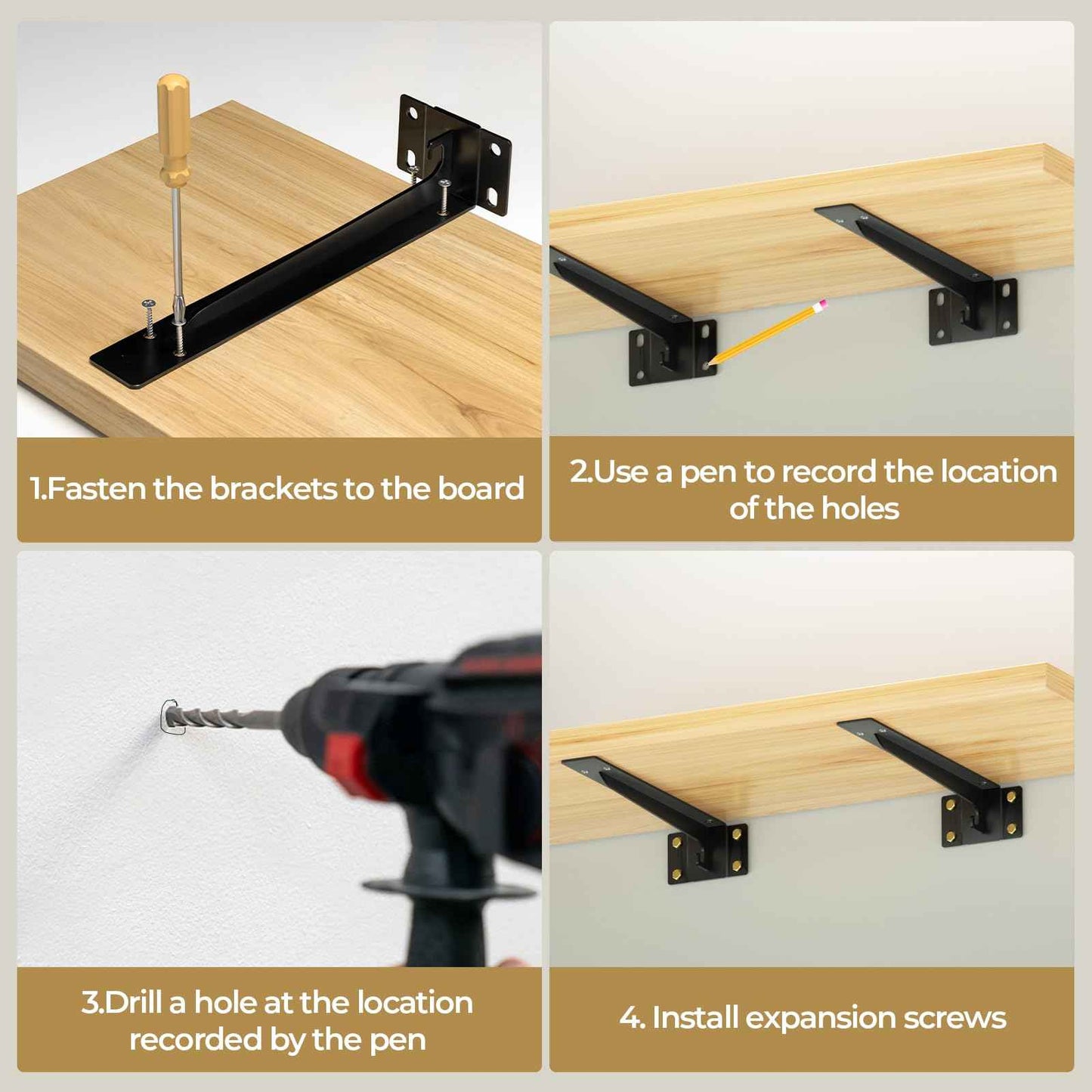 1.Fasten the brackets to the board

2.Use a pen to record the location of the holes

3.Drill a hole at the location recorded by the pen

4. Install expansion screws