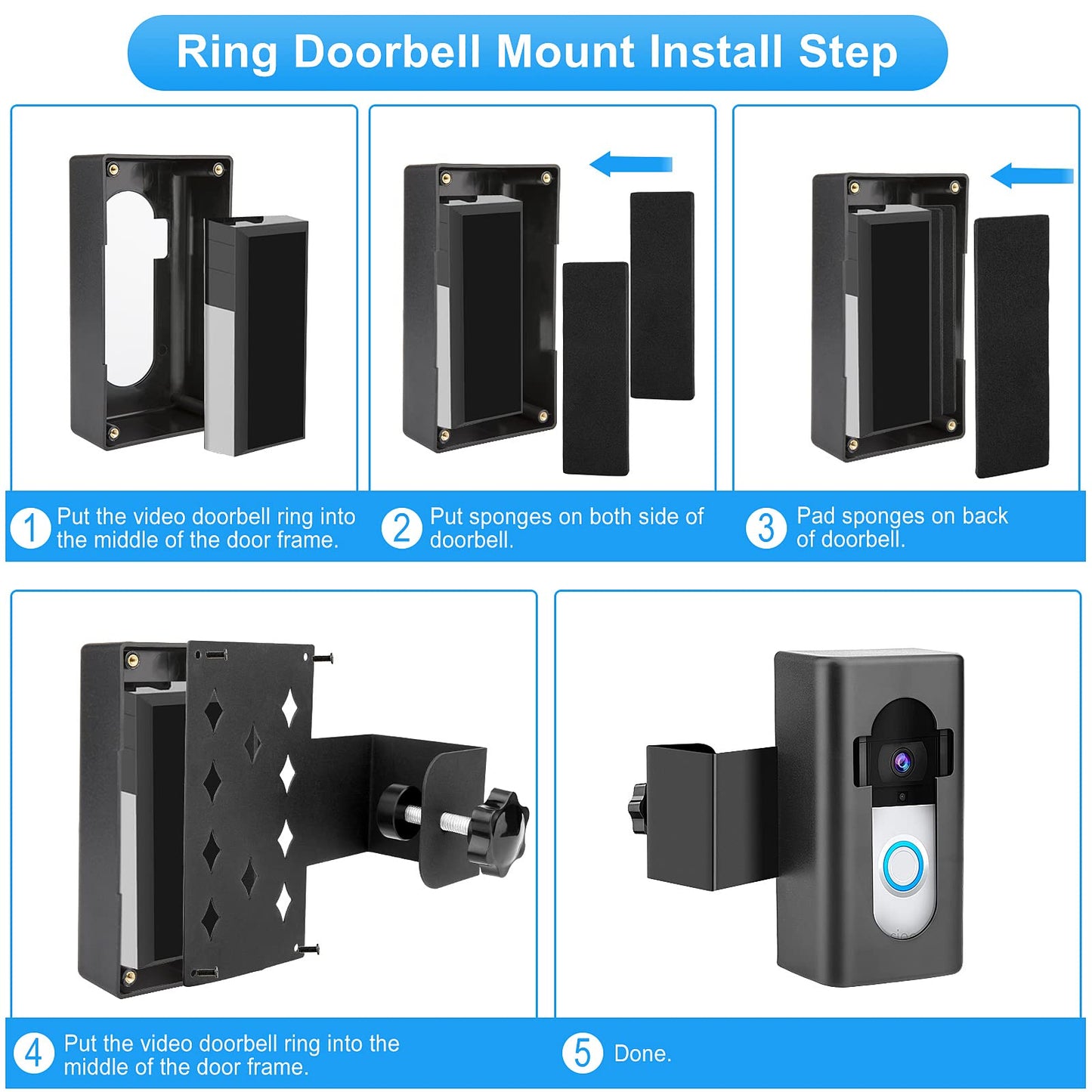 Ring Doorbell Mount Install Step

1 Put the video doorbell ring into the middle of the door frame.

2 Put sponges on both side of doorbell.

3 Pad sponges on back of doorbell.

4 Put the video doorbell ring into the middle of the door frame.

5 Done.