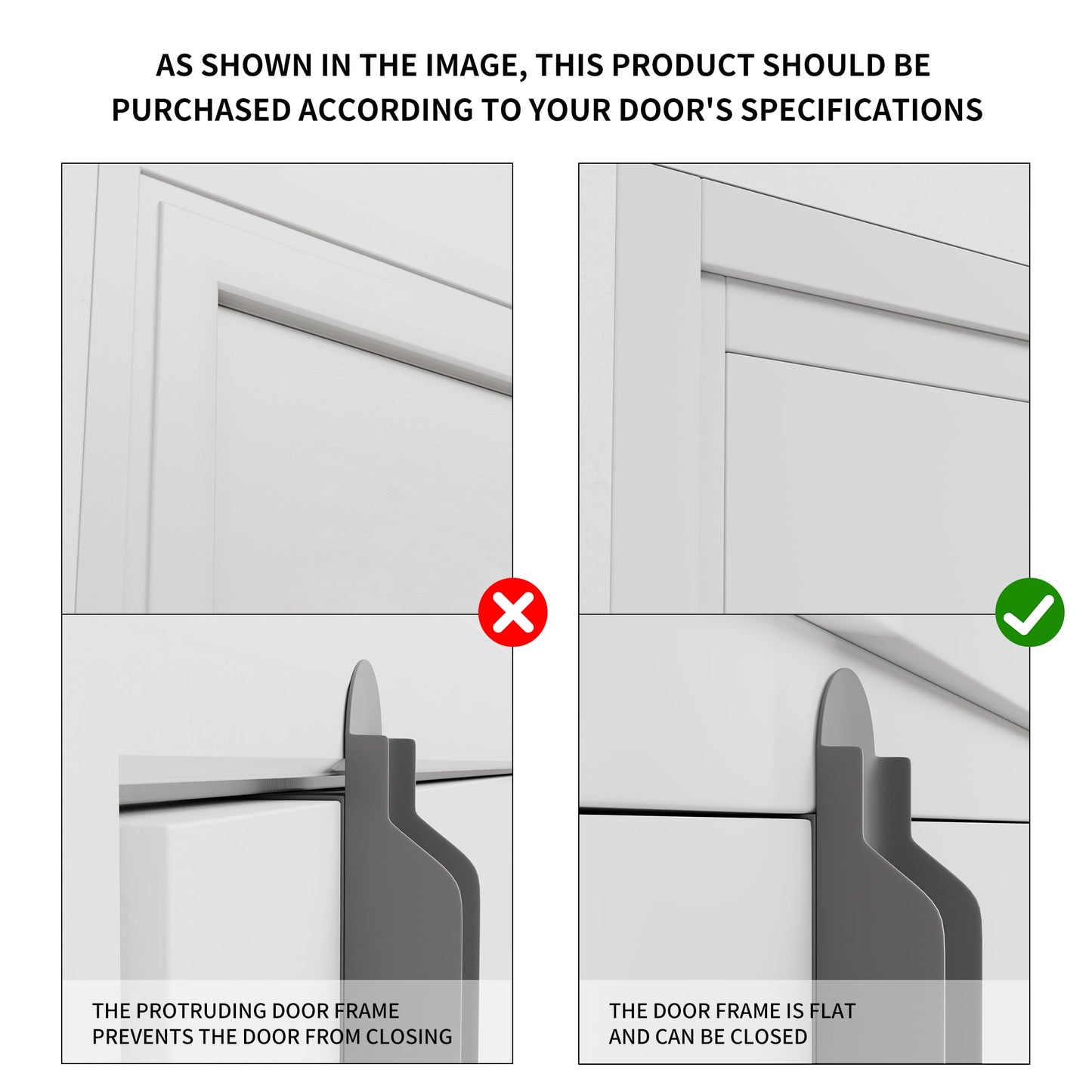 AS SHOWN IN THE IMAGE, THIS PRODUCT SHOULD BE PURCHASED ACCORDING TO YOUR DOOR'S SPECIFICATIONS

THE PROTRUDING DOOR FRAME PREVENTS THE DOOR FROM CLOSING

THE DOOR FRAME IS FLAT AND CAN BE CLOSED