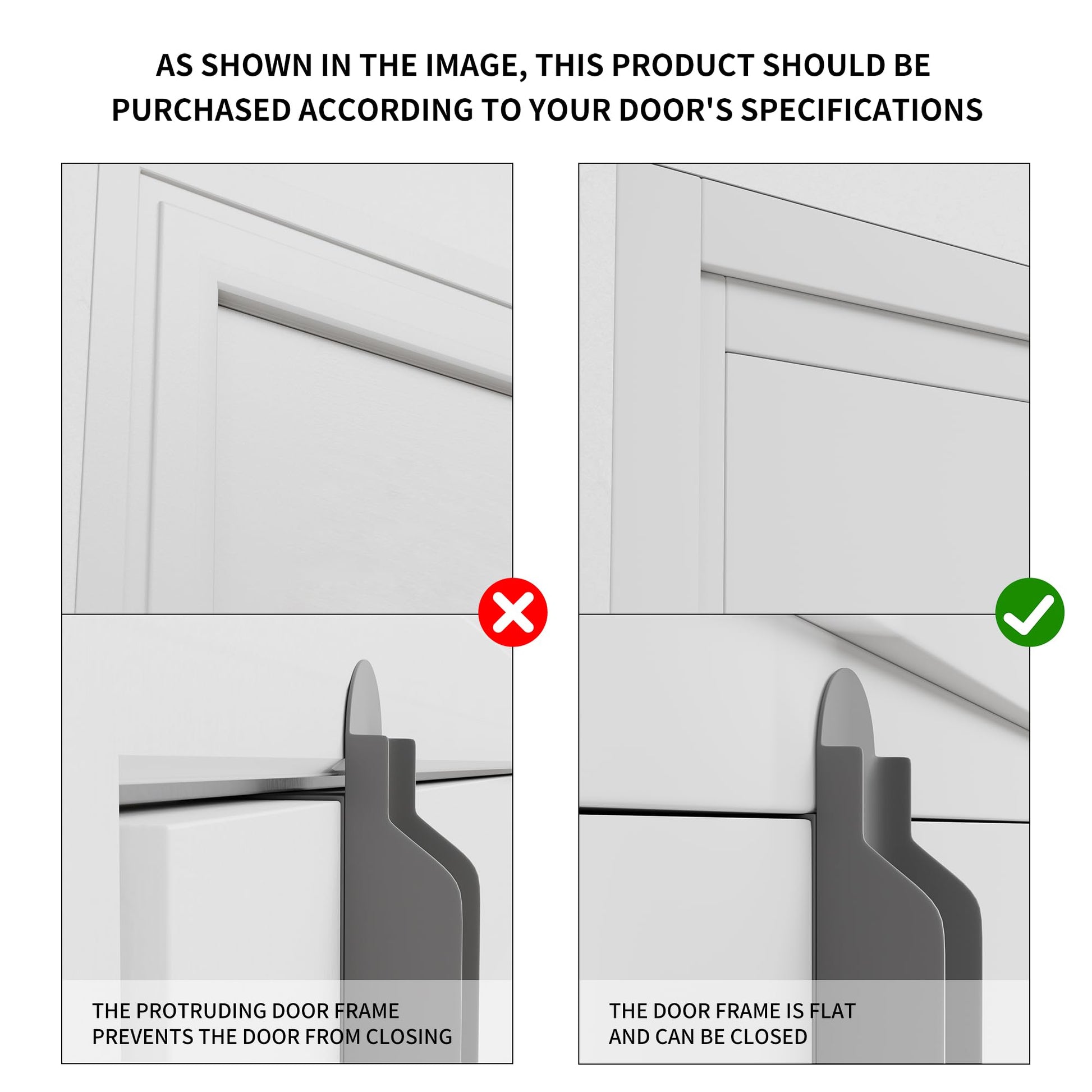 AS SHOWN IN THE IMAGE, THIS PRODUCT SHOULD BE PURCHASED ACCORDING TO YOUR DOOR'S SPECIFICATIONS

THE PROTRUDING DOOR FRAME PREVENTS THE DOOR FROM CLOSING

THE DOOR FRAME IS FLAT AND CAN BE CLOSED