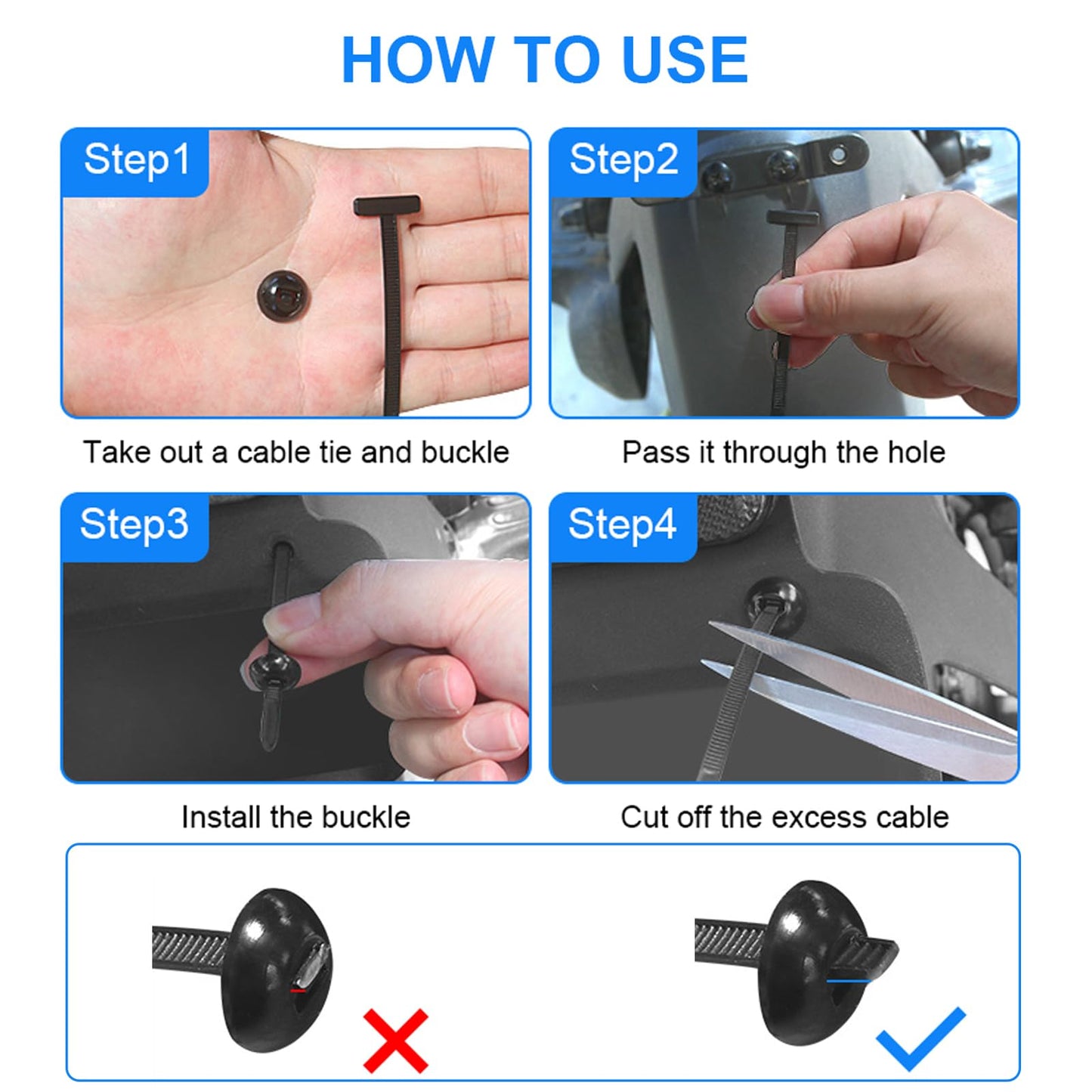 HOW TO USE

Step1

Take out a cable tie and buckle

Step2

Pass it through the hole

Step3

Install the buckle

Step4

Cut off the excess cable