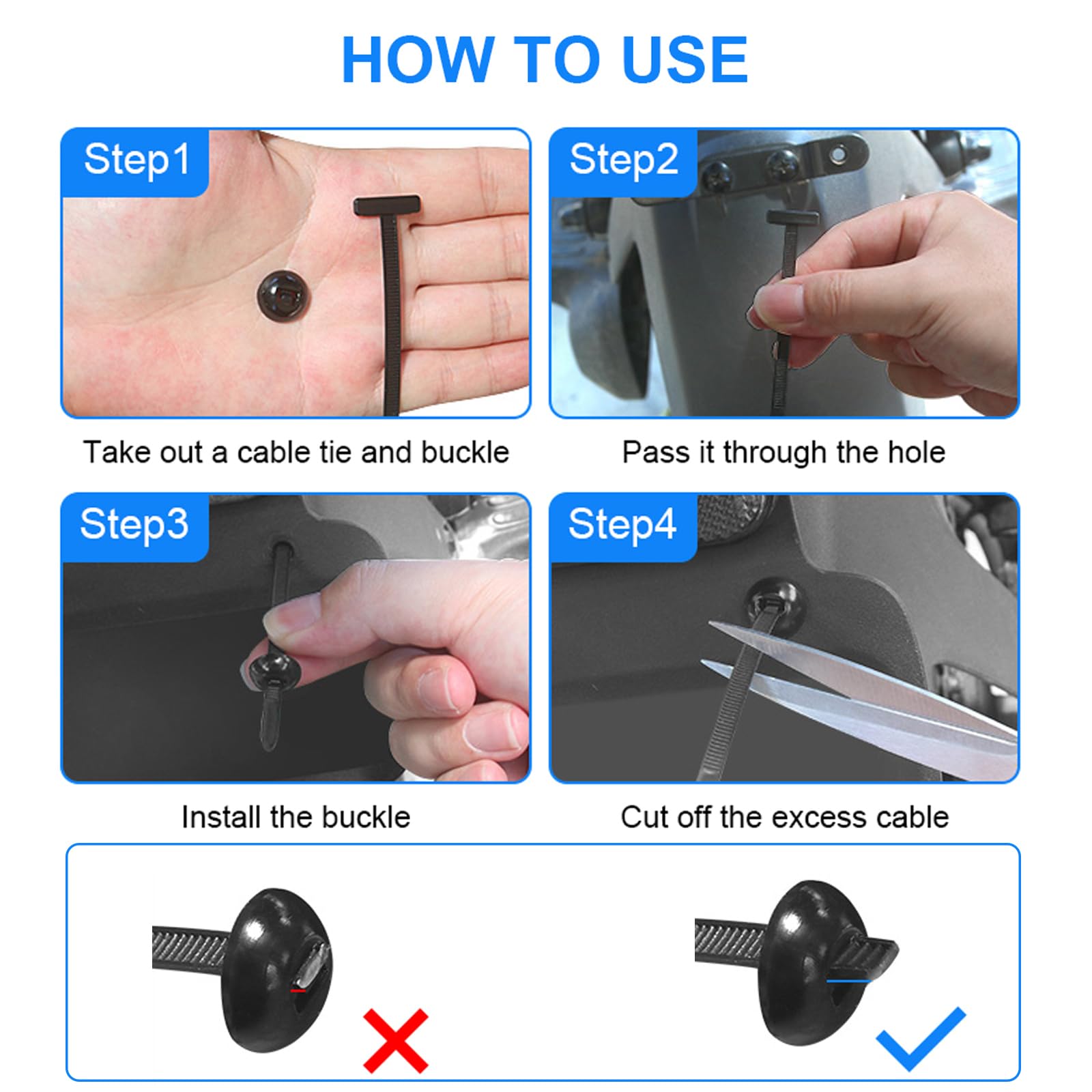 HOW TO USE

Step1

Take out a cable tie and buckle

Step2

Pass it through the hole

Step3

Install the buckle

Step4

Cut off the excess cable