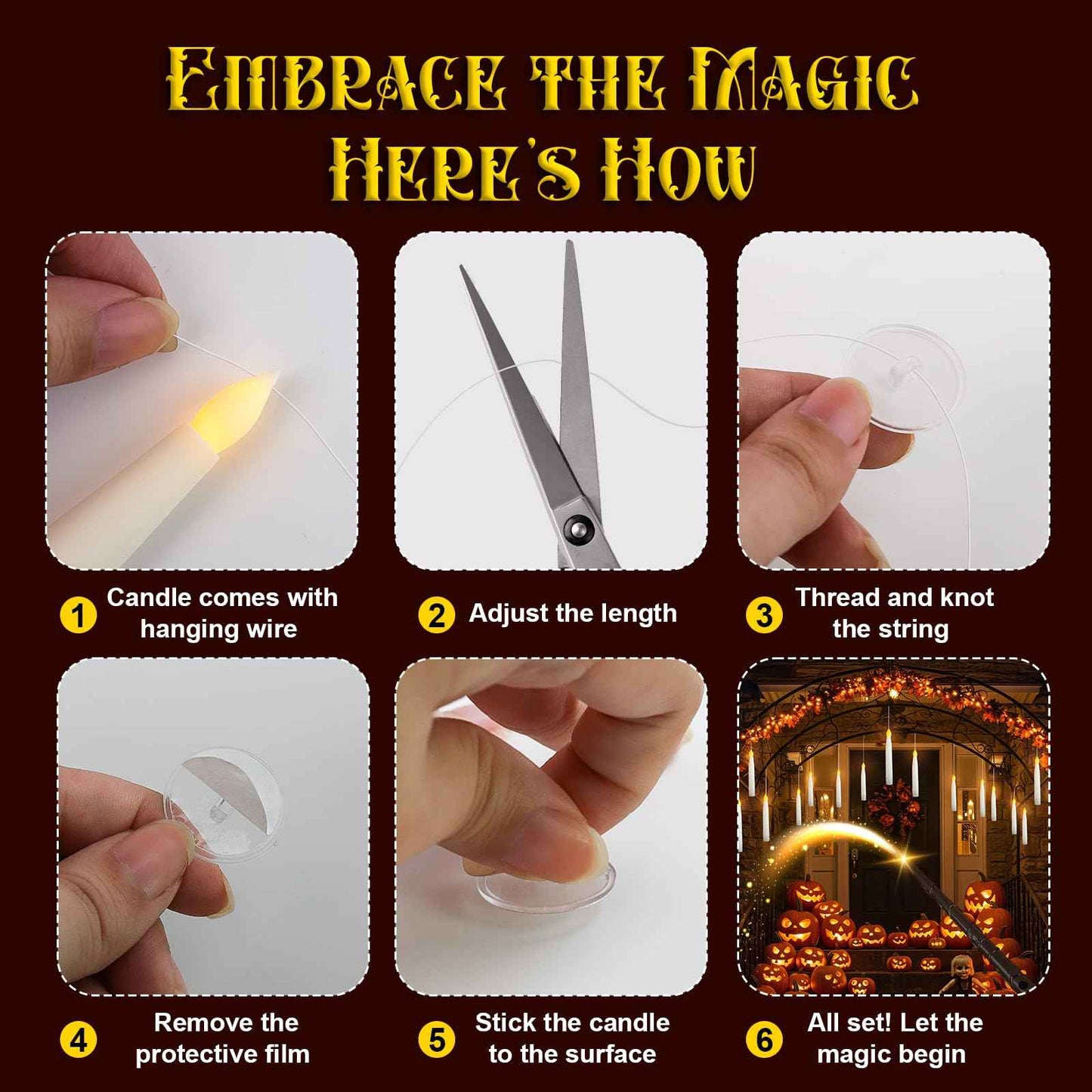 EMBRACE THE MAGIC
HERE'S HOW

1 Candle comes with hanging wire

2 Adjust the length

3 Thread and knot the string

4 Remove the protective film

5 Stick the candle to the surface

6 All set! Let the magic begin