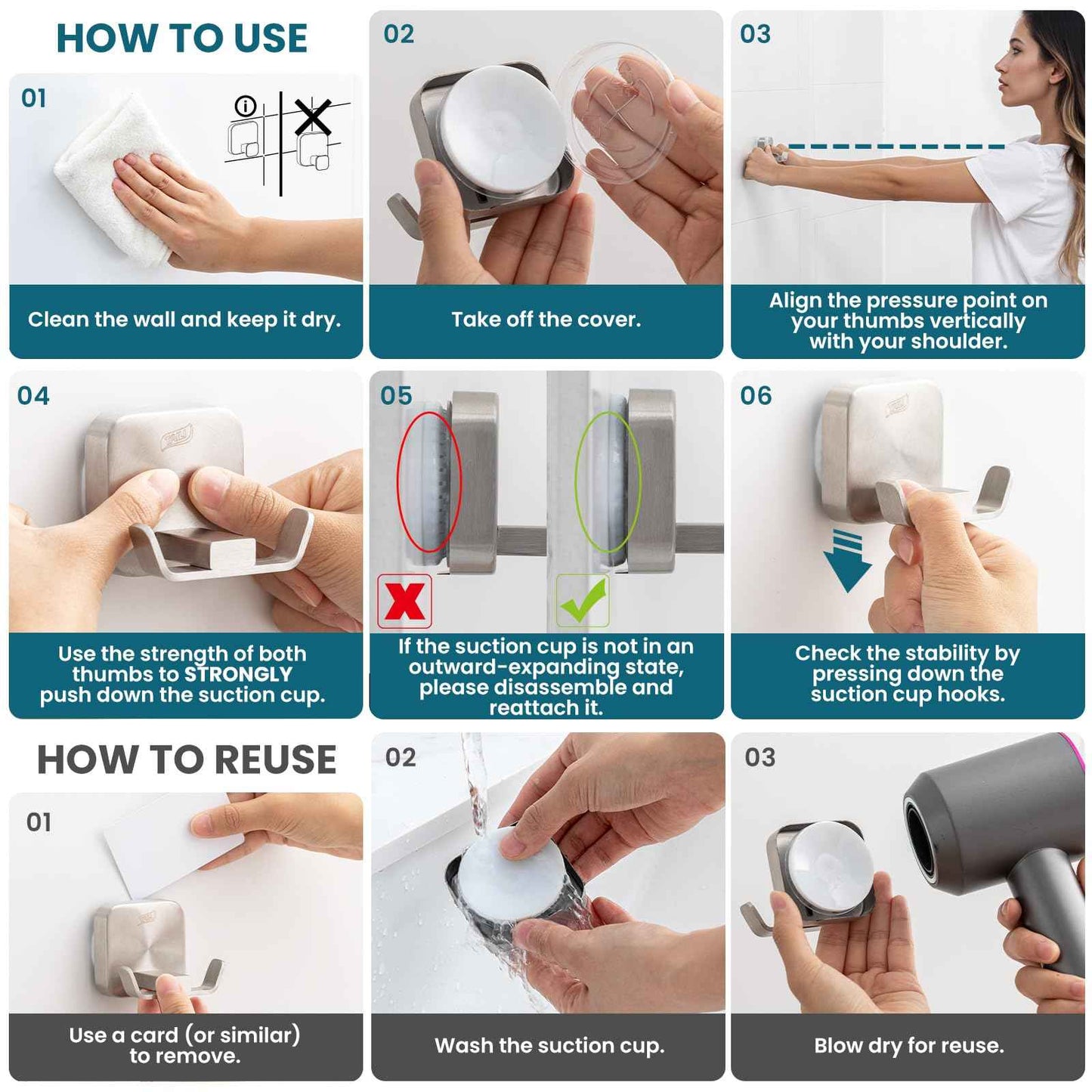 HOW TO USE

01

Clean the wall and keep it dry.

02

Take off the cover.

03

Align the pressure point on your thumbs vertically with your shoulder.

04

Use the strength of both thumbs to STRONGLY push down the suction cup.

05

If the suction cup is not in an outward-expanding state, please disassemble and reattach it.

06

Check the stability by pressing down the suction cup hooks.

HOW TO REUSE

01

Use a card (or similar) to remove.

02

Wash the suction cup.

03

Blow dry for reuse.