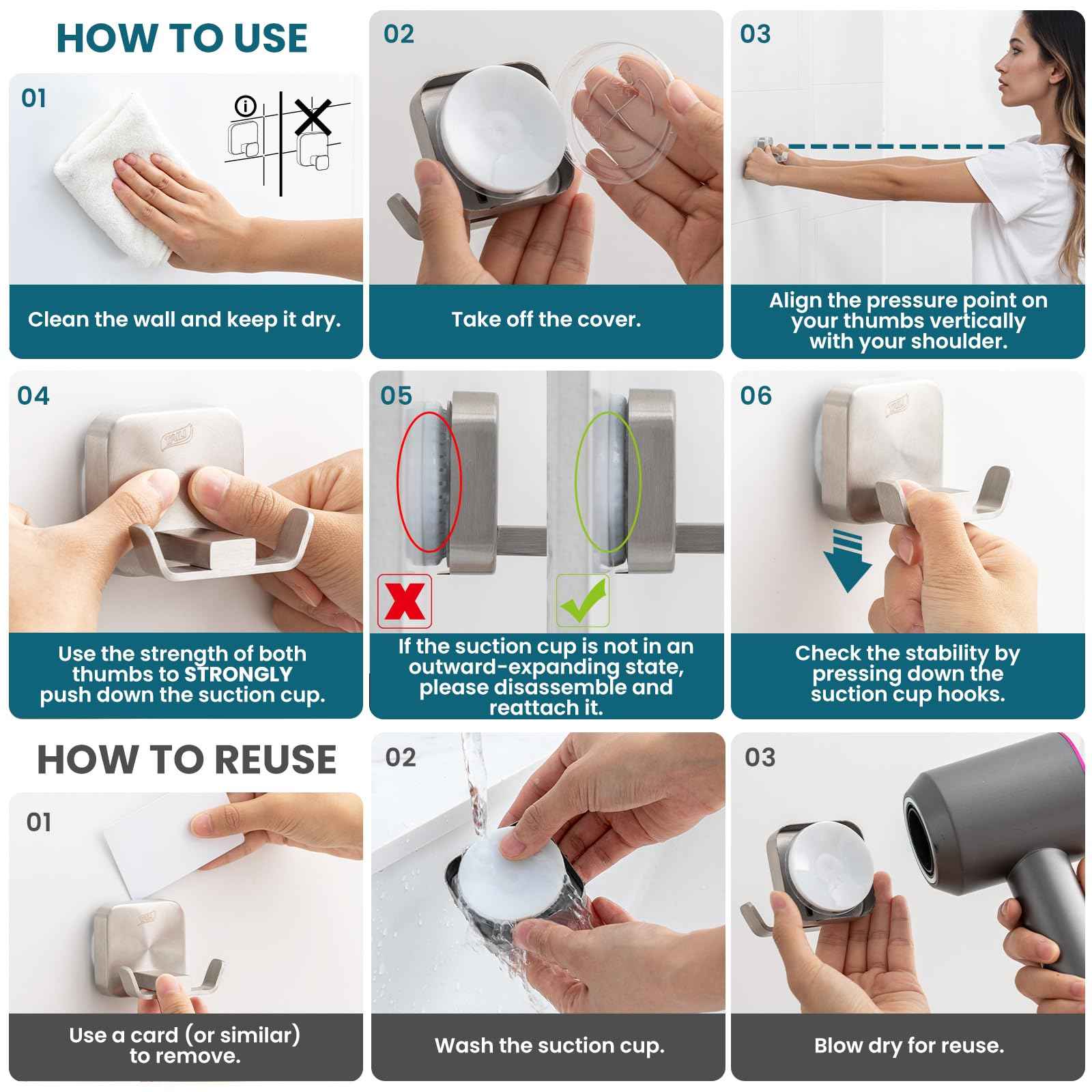 HOW TO USE

01

Clean the wall and keep it dry.

02

Take off the cover.

03

Align the pressure point on your thumbs vertically with your shoulder.

04

Use the strength of both thumbs to STRONGLY push down the suction cup.

05

If the suction cup is not in an outward-expanding state, please disassemble and reattach it.

06

Check the stability by pressing down the suction cup hooks.

HOW TO REUSE

01

Use a card (or similar) to remove.

02

Wash the suction cup.

03

Blow dry for reuse.