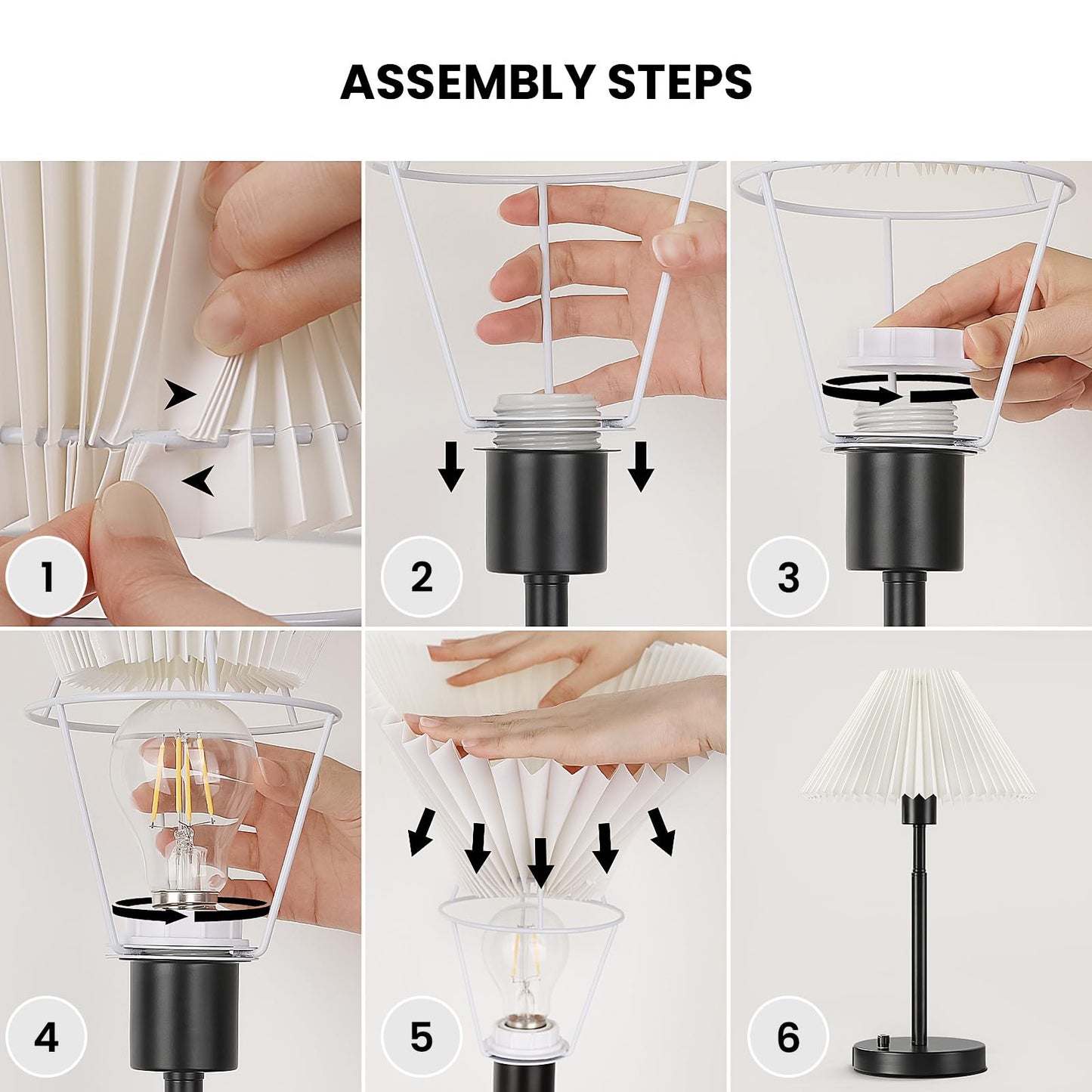 ASSEMBLY STEPS

1

2

3

4

5

6