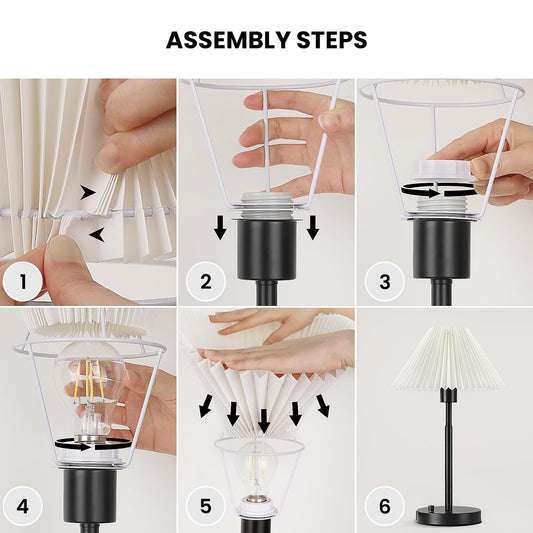 ASSEMBLY STEPS

1

2

3

4

5

6