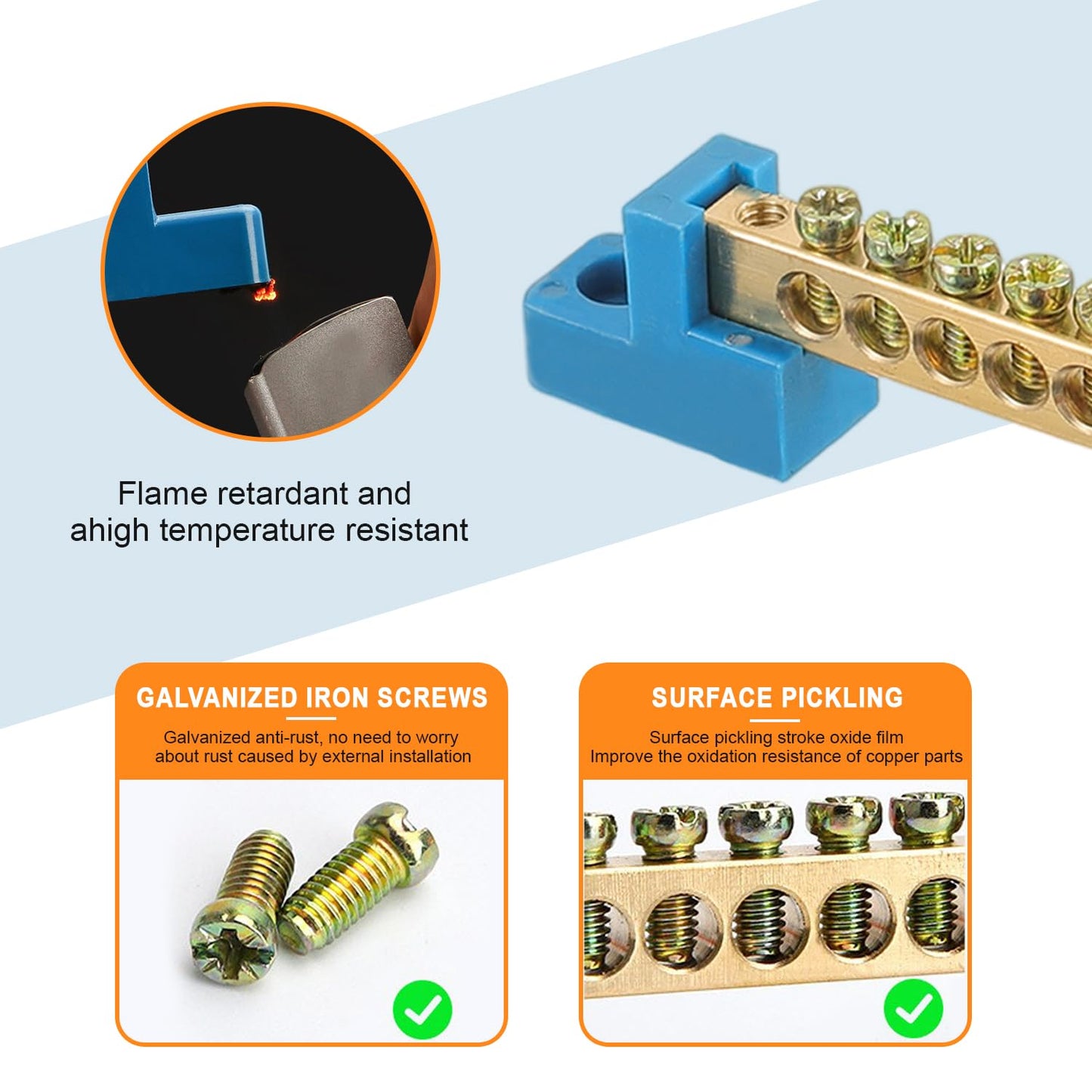 Flame retardant and ahigh temperature resistant

GALVANIZED IRON SCREWS

Galvanized anti-rust, no need to worry about rust caused by external installation

SURFACE PICKLING

Surface pickling stroke oxide film
Improve the oxidation resistance of copper parts