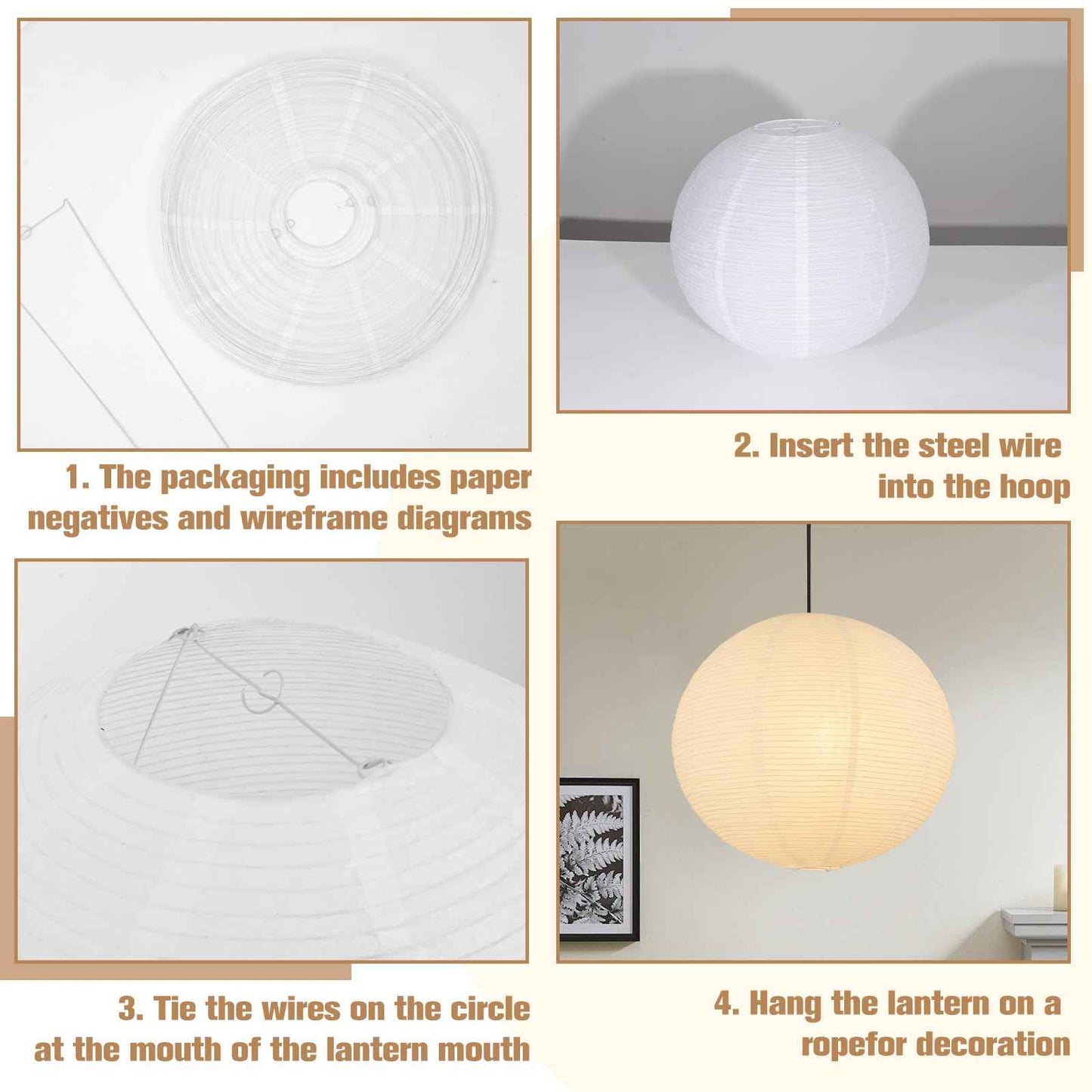 1. The packaging includes paper negatives and wireframe diagrams

2. Insert the steel wire into the hoop

3. Tie the wires on the circle at the mouth of the lantern mouth

4. Hang the lantern on a ropefor decoration