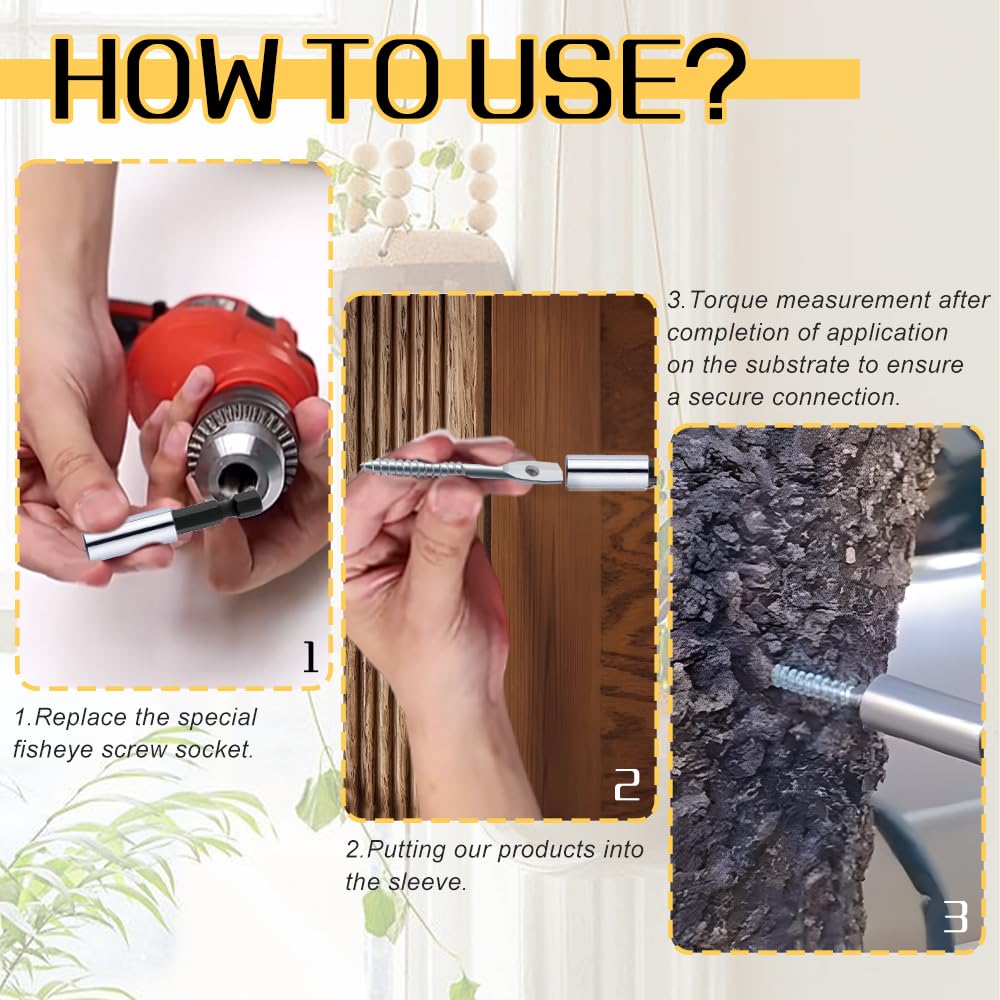 HOW TO USE?

1

1.Replace the special fisheye screw socket.

2

2.Putting our products into the sleeve.

3.Torque measurement after completion of application on the substrate to ensure a secure connection.

3