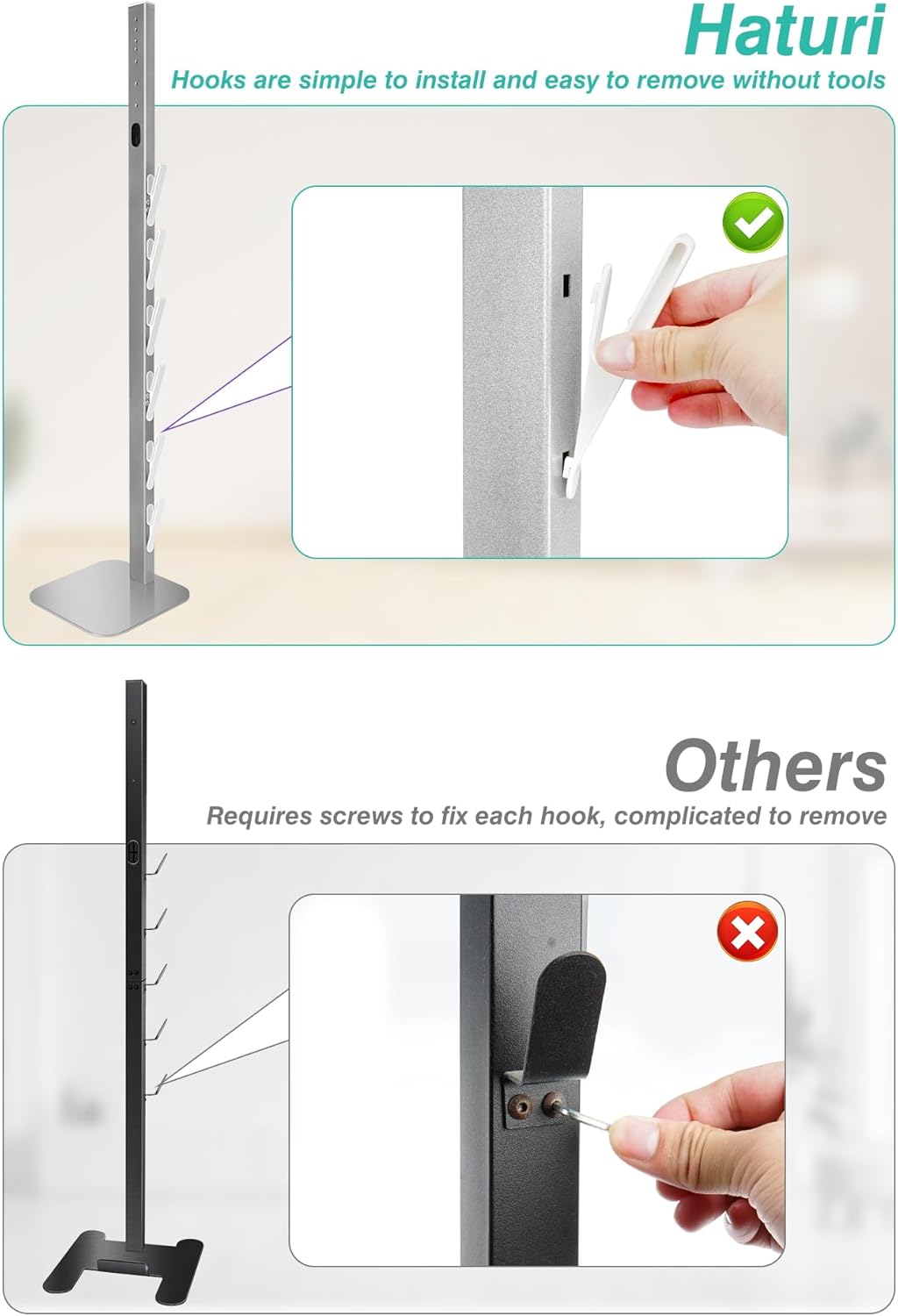 Haturi
Hooks are simple to install and easy to remove without tools

Others
Requires screws to fix each hook, complicated to remove