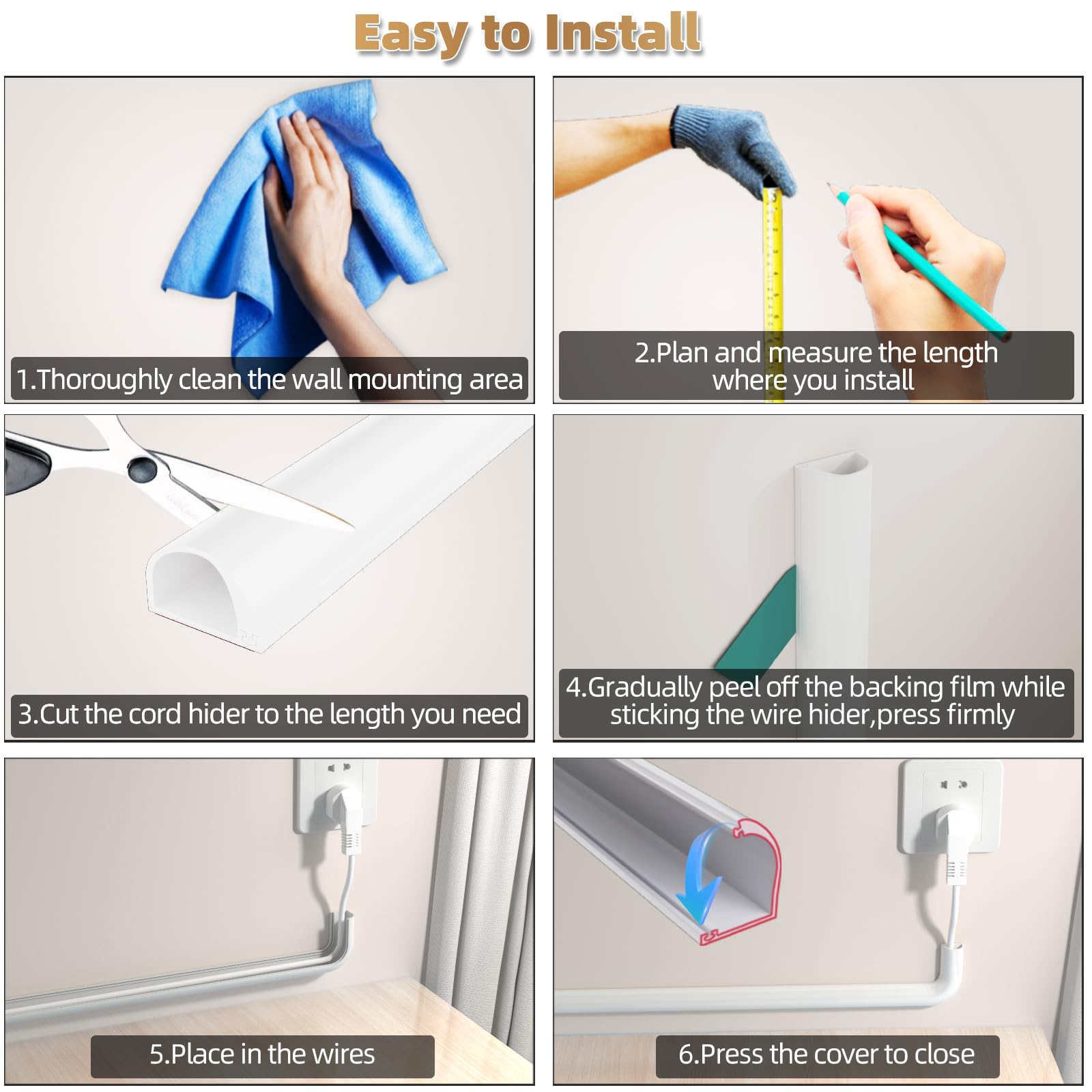 Easy to Install

1.Thoroughly clean the wall mounting area

2.Plan and measure the length where you install

3.Cut the cord hider to the length you need

4.Gradually peel off the backing film while sticking the wire hider,press firmly

5.Place in the wires

6.Press the cover to close