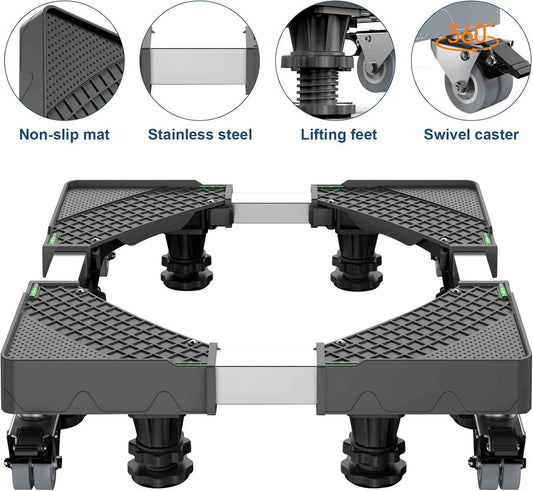 360°

Non-slip mat

Stainless steel

Lifting feet

Swivel caster