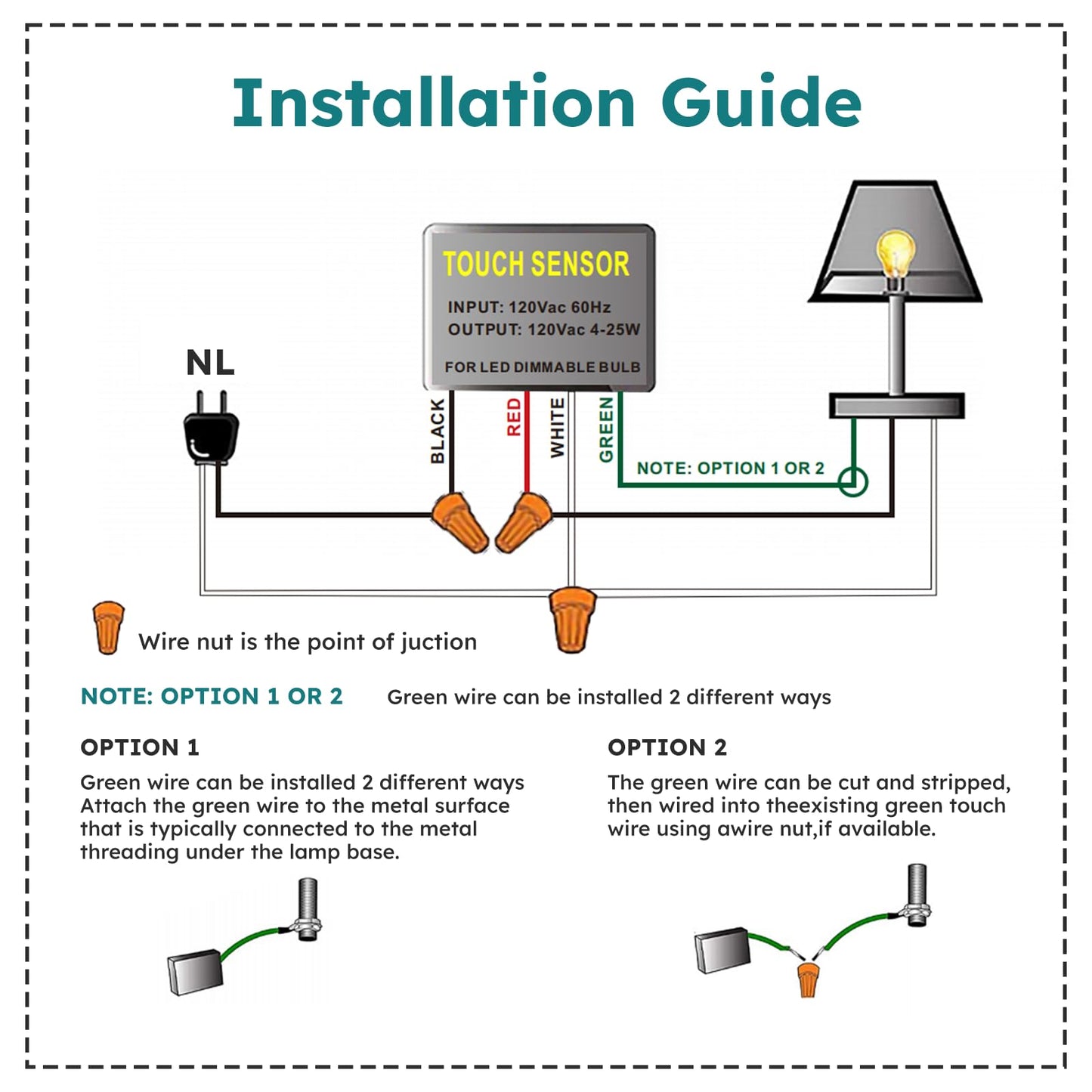 Installation Guide

TOUCH SENSOR
INPUT: 120Vac 60Hz
OUTPUT: 120Vac 4-25W
FOR LED DIMMABLE BULB

NL

BLACK
RED
WHITE
GREEN

NOTE: OPTION 1 OR 2

Wire nut is the point of juction

NOTE: OPTION 1 OR 2 Green wire can be installed 2 different ways

OPTION 1
Green wire can be installed 2 different ways Attach the green wire to the metal surface that is typically connected to the metal threading under the lamp base.

OPTION 2
The green wire can be cut and stripped, then wired into theexisting green touch wire using awire nut,if available.