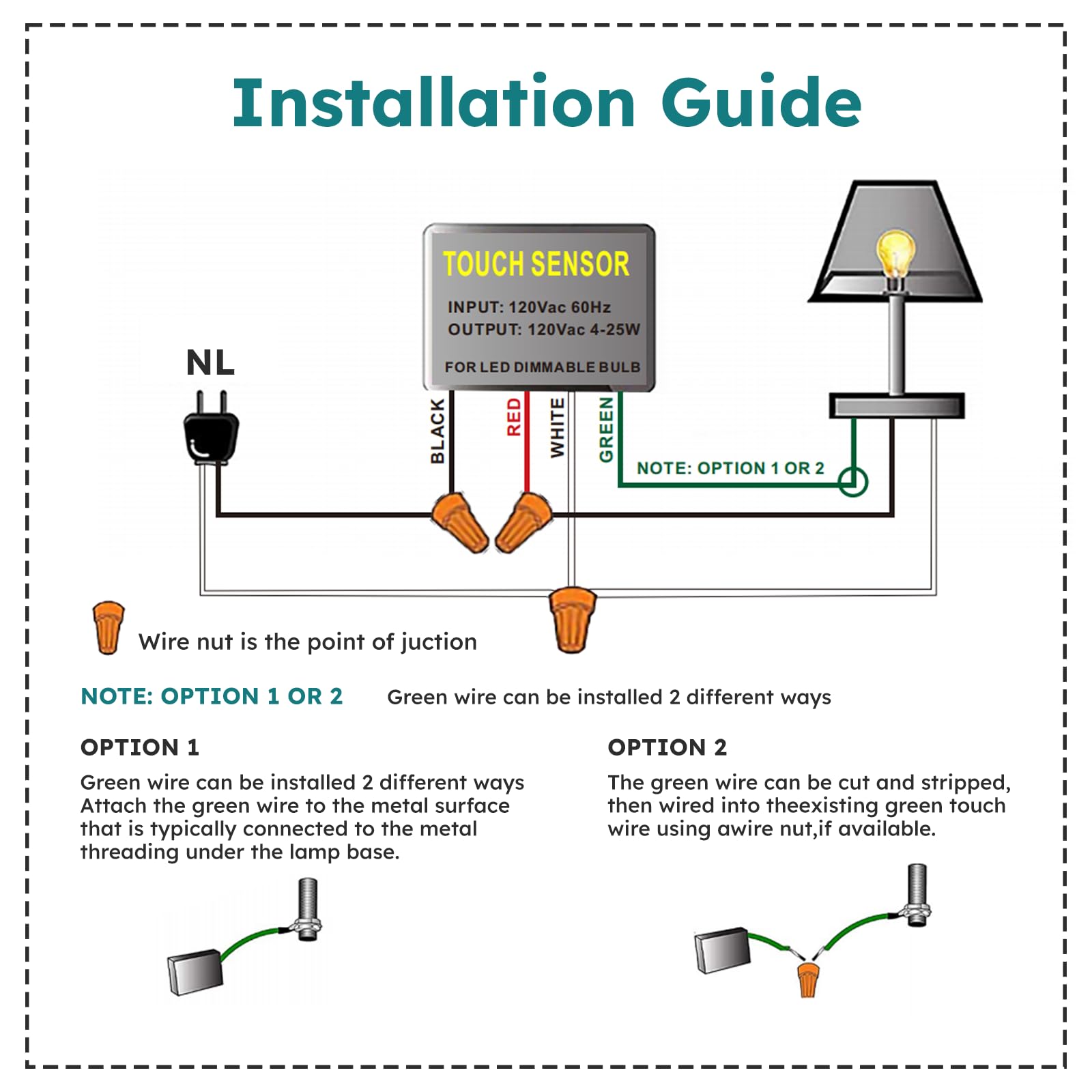 Installation Guide

TOUCH SENSOR
INPUT: 120Vac 60Hz
OUTPUT: 120Vac 4-25W
FOR LED DIMMABLE BULB

NL

BLACK
RED
WHITE
GREEN

NOTE: OPTION 1 OR 2

Wire nut is the point of juction

NOTE: OPTION 1 OR 2 Green wire can be installed 2 different ways

OPTION 1
Green wire can be installed 2 different ways Attach the green wire to the metal surface that is typically connected to the metal threading under the lamp base.

OPTION 2
The green wire can be cut and stripped, then wired into theexisting green touch wire using awire nut,if available.