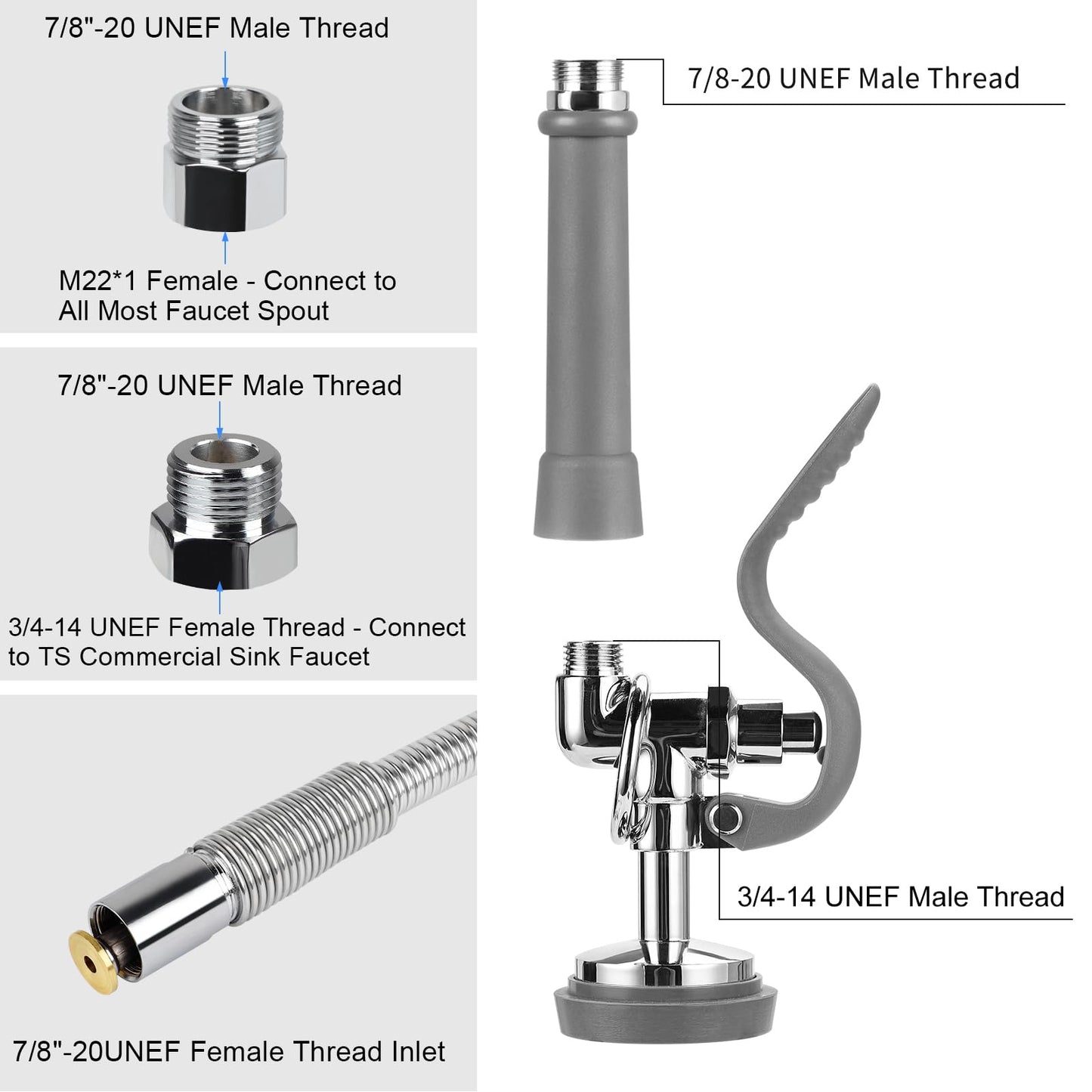 7/8"-20 UNEF Male Thread

M22*1 Female - Connect to All Most Faucet Spout

7/8"-20 UNEF Male Thread

3/4-14 UNEF Female Thread - Connect to TS Commercial Sink Faucet

7/8"-20UNEF Female Thread Inlet

7/8-20 UNEF Male Thread

3/4-14 UNEF Male Thread