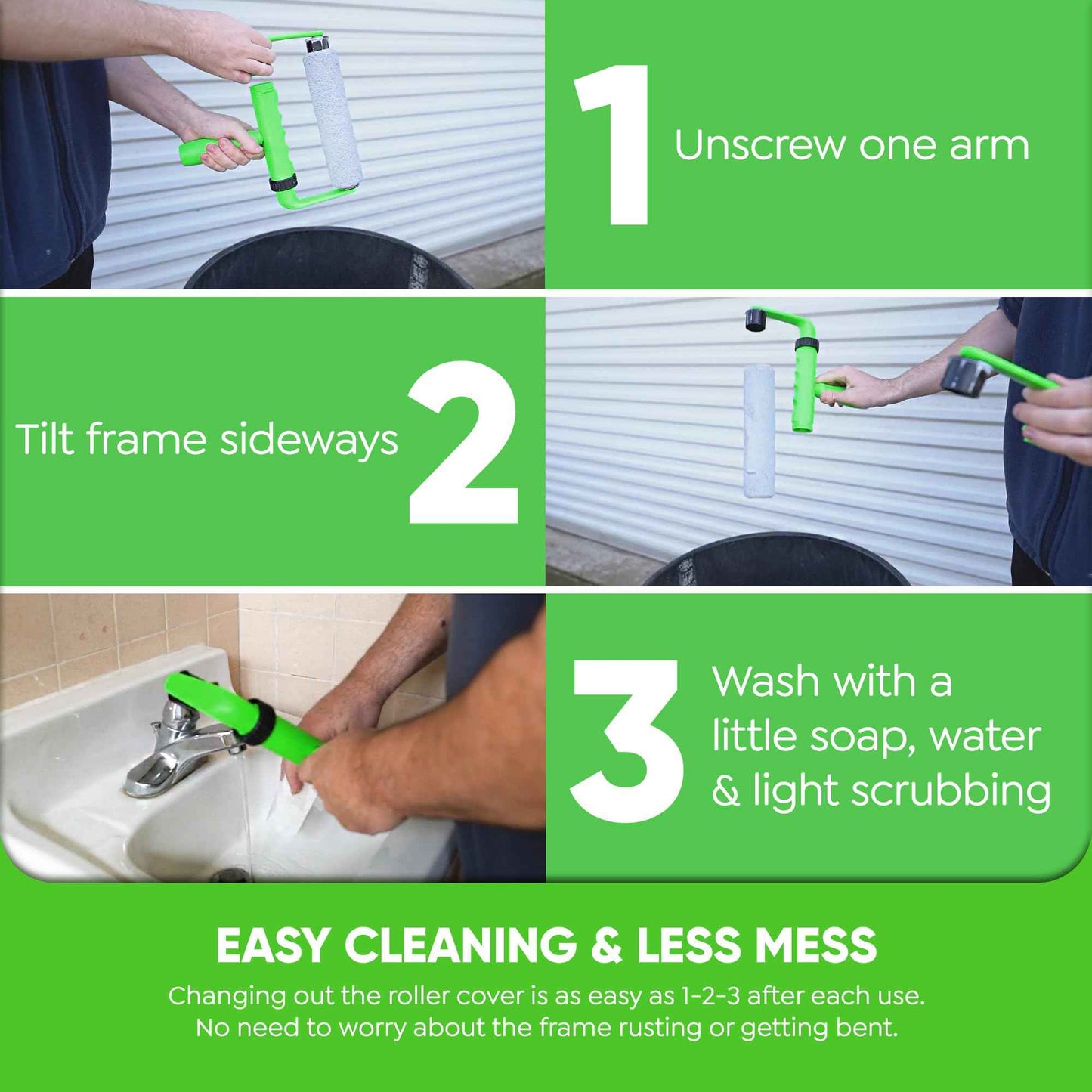 1 Unscrew one arm

Tilt frame sideways 2

3 Wash with a little soap, water & light scrubbing

EASY CLEANING & LESS MESS

Changing out the roller cover is as easy as 1-2-3 after each use. No need to worry about the frame rusting or getting bent.