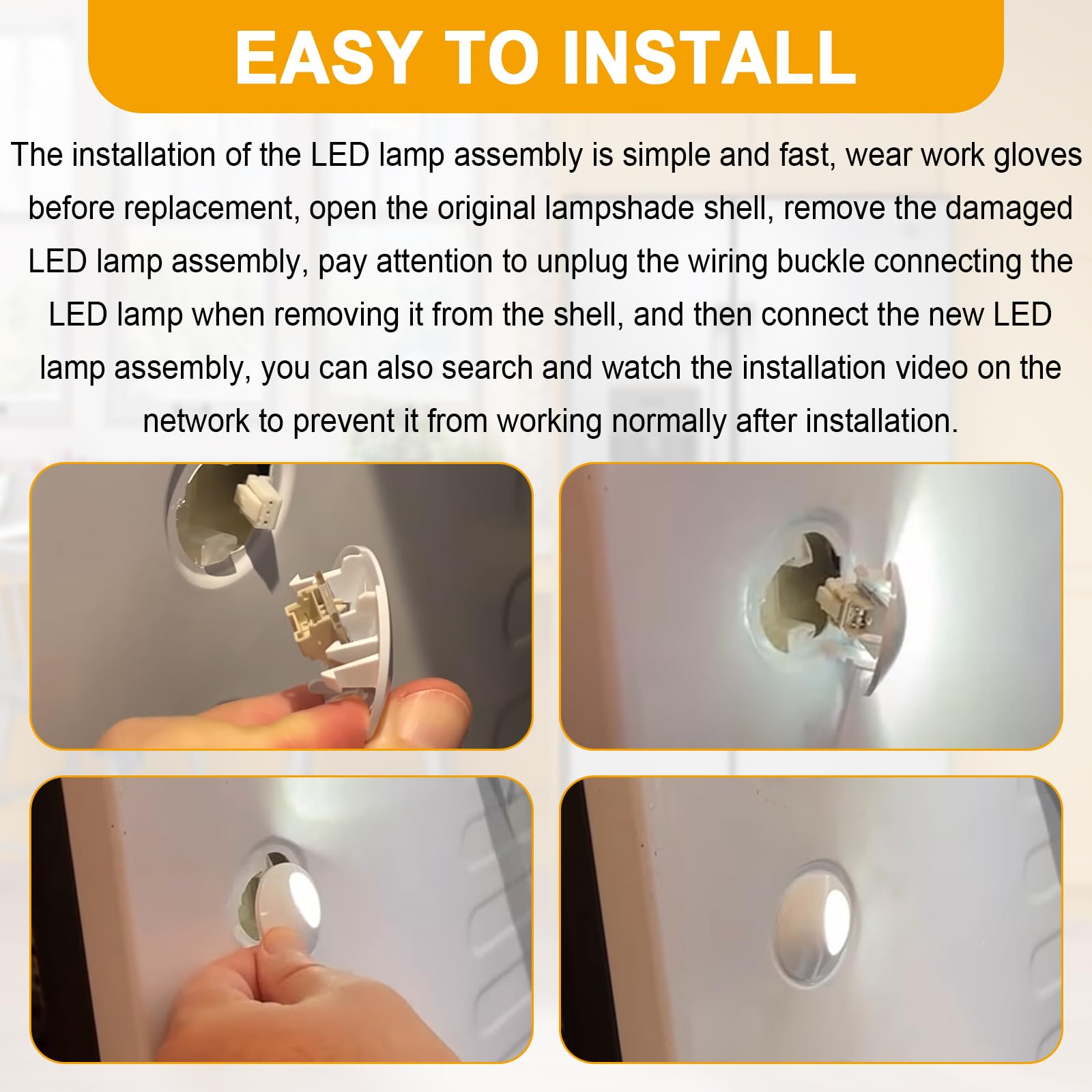 EASY TO INSTALL

The installation of the LED lamp assembly is simple and fast, wear work gloves before replacement, open the original lampshade shell, remove the damaged LED lamp assembly, pay attention to unplug the wiring buckle connecting the LED lamp when removing it from the shell, and then connect the new LED lamp assembly, you can also search and watch the installation video on the network to prevent it from working normally after installation.