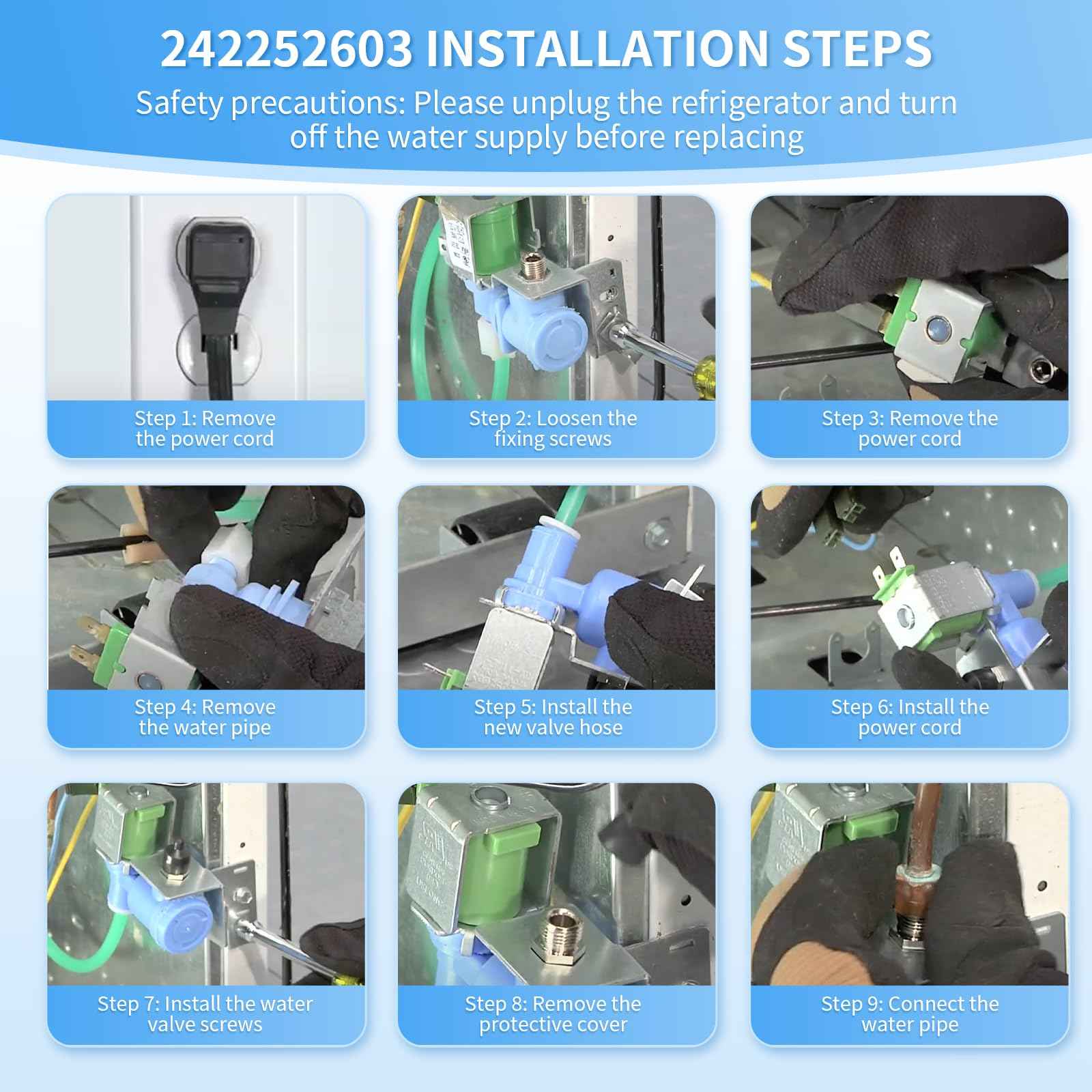 242252603 INSTALLATION STEPS

Safety precautions: Please unplug the refrigerator and turn off the water supply before replacing

Step 1: Remove the power cord

Step 2: Loosen the fixing screws

Step 3: Remove the power cord

Step 4: Remove the water pipe

Step 5: Install the new valve hose

Step 6: Install the power cord

Step 7: Install the water valve screws

Step 8: Remove the protective cover

Step 9: Connect the water pipe