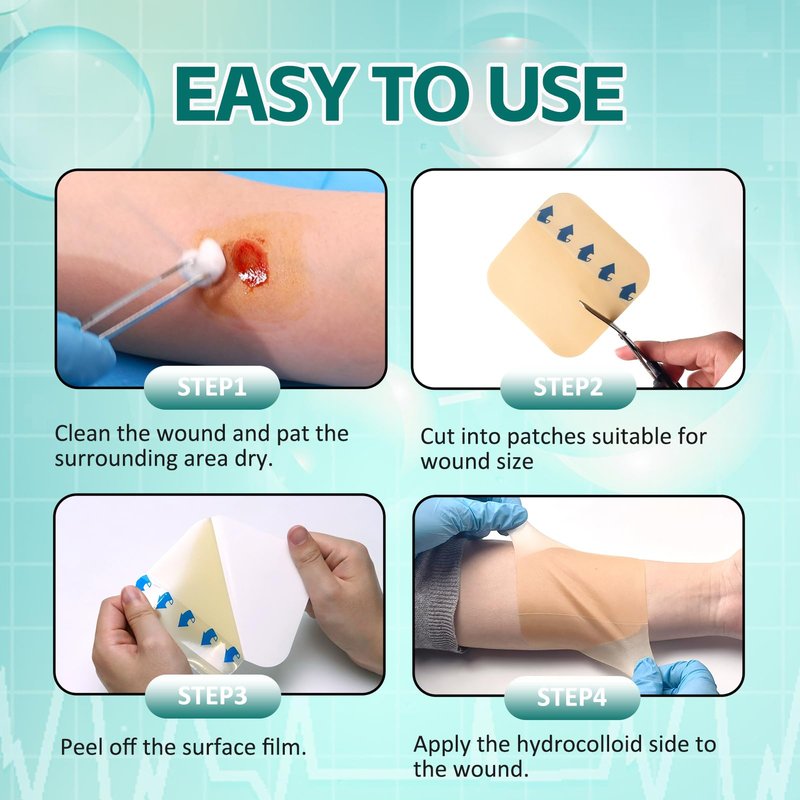 EASY TO USE

STEP1

Clean the wound and pat the surrounding area dry.

STEP2

Cut into patches suitable for wound size

STEP3

Peel off the surface film.

STEP4

Apply the hydrocolloid side to the wound.