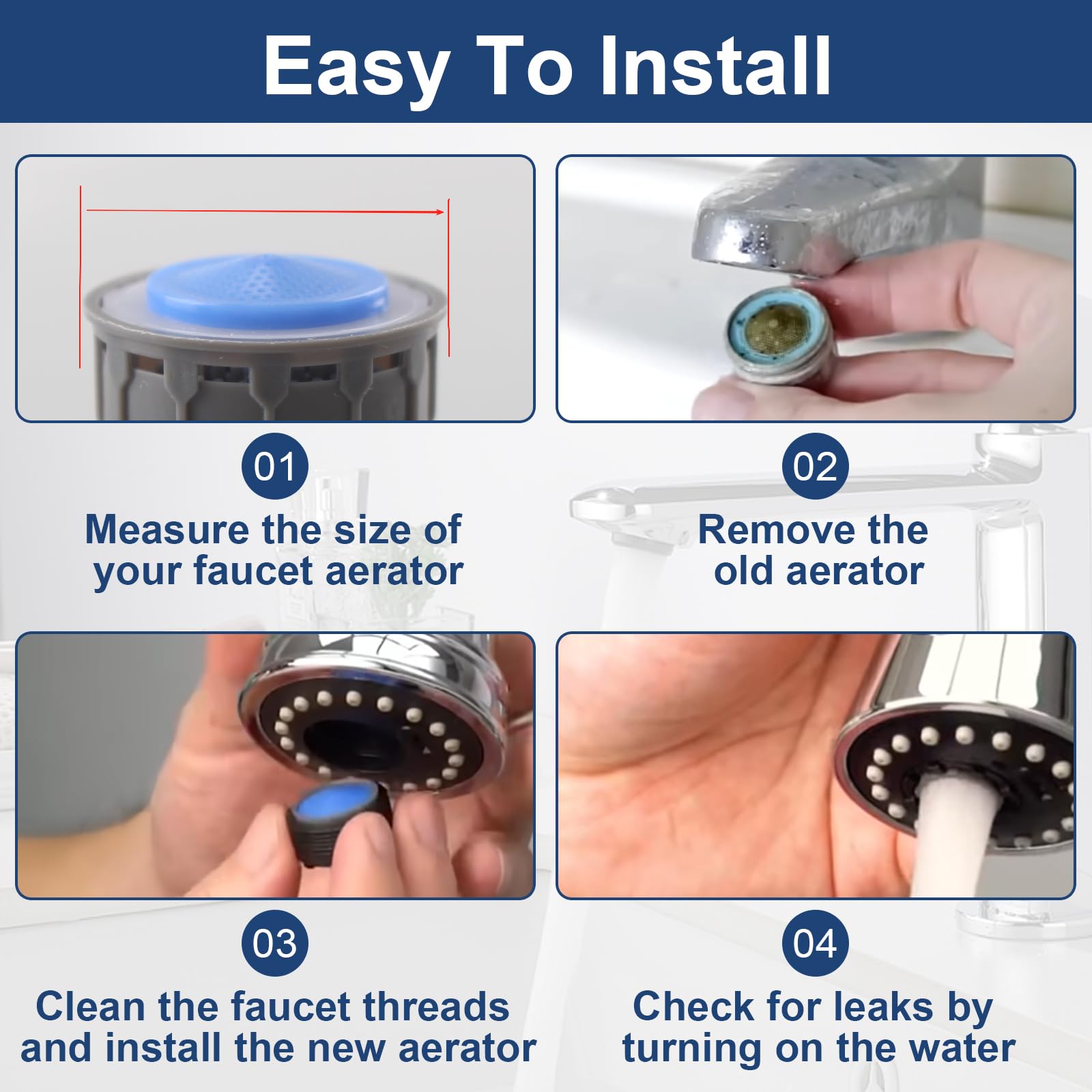 Easy To Install

01

Measure the size of your faucet aerator

02

Remove the old aerator

03

Clean the faucet threads and install the new aerator

04

Check for leaks by turning on the water