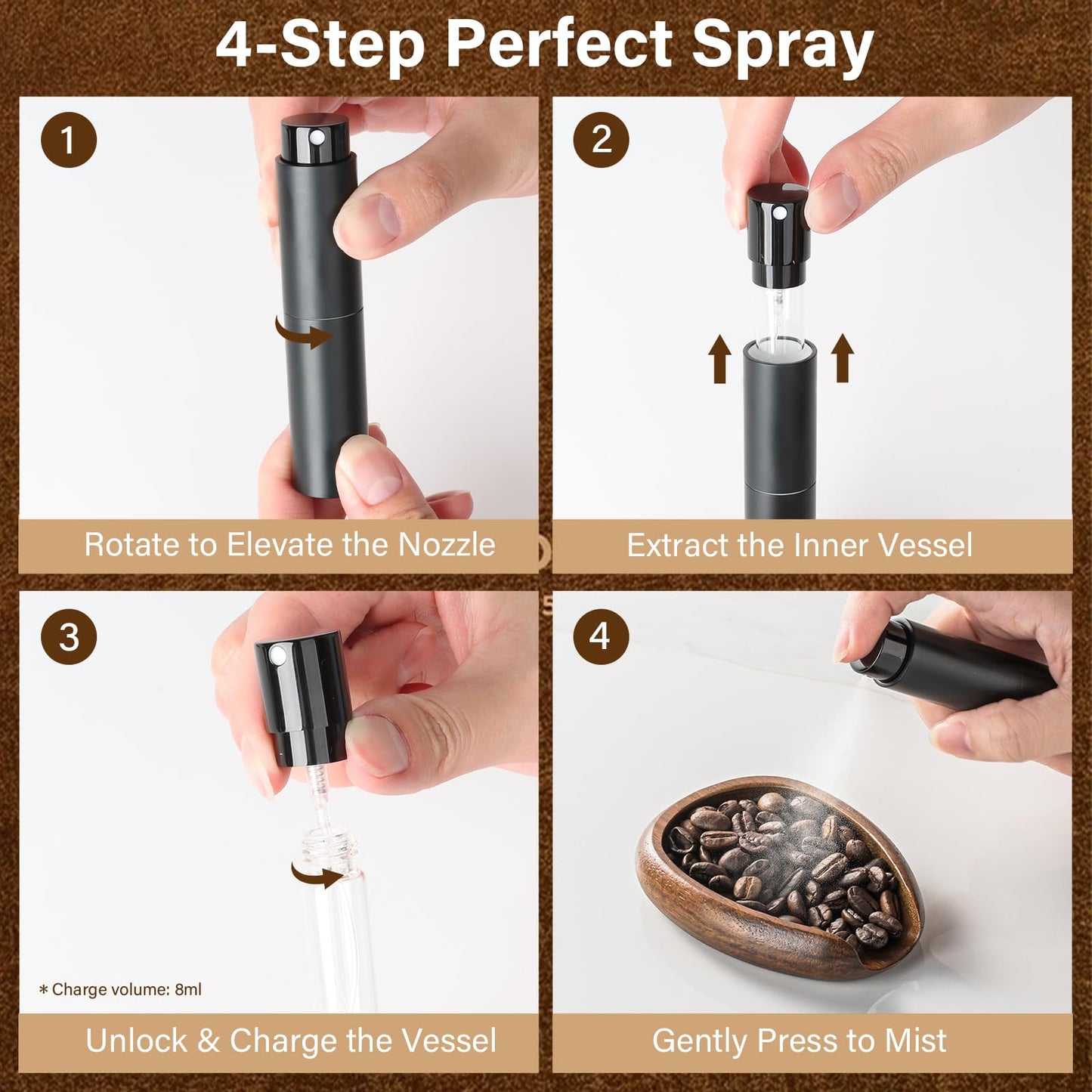 4-Step Perfect Spray

1

Rotate to Elevate the Nozzle

2

Extract the Inner Vessel

3

* Charge volume: 8ml

Unlock & Charge the Vessel

4

Gently Press to Mist