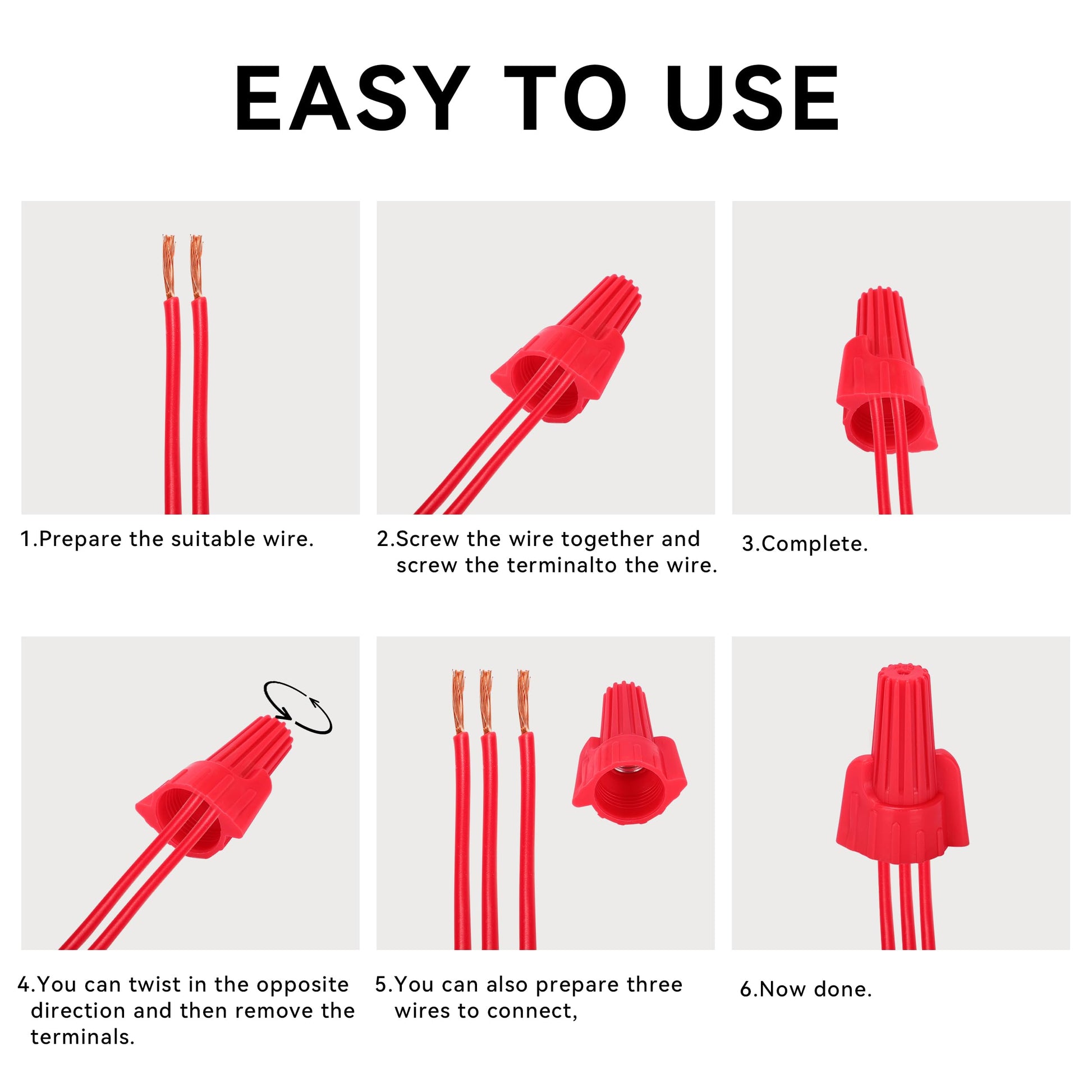 EASY TO USE

1.Prepare the suitable wire.

2.Screw the wire together and screw the terminalto the wire.

3.Complete.

4.You can twist in the opposite direction and then remove the terminals.

5.You can also prepare three wires to connect,

6.Now done.