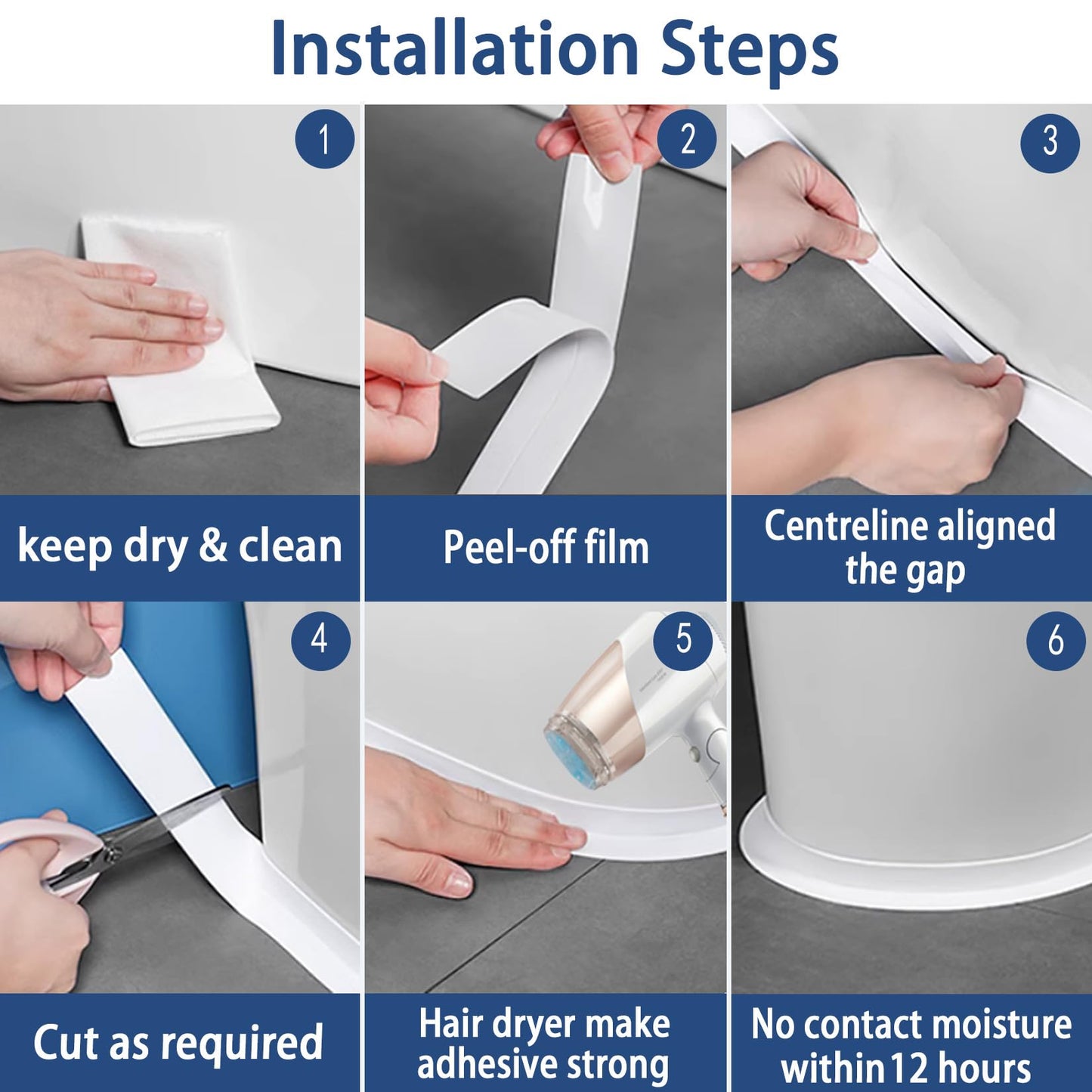 Installation Steps

1

keep dry & clean

2

Peel-off film

3

Centreline aligned the gap

4

Cut as required

5

Hair dryer make adhesive strong

6

No contact moisture within 12 hours