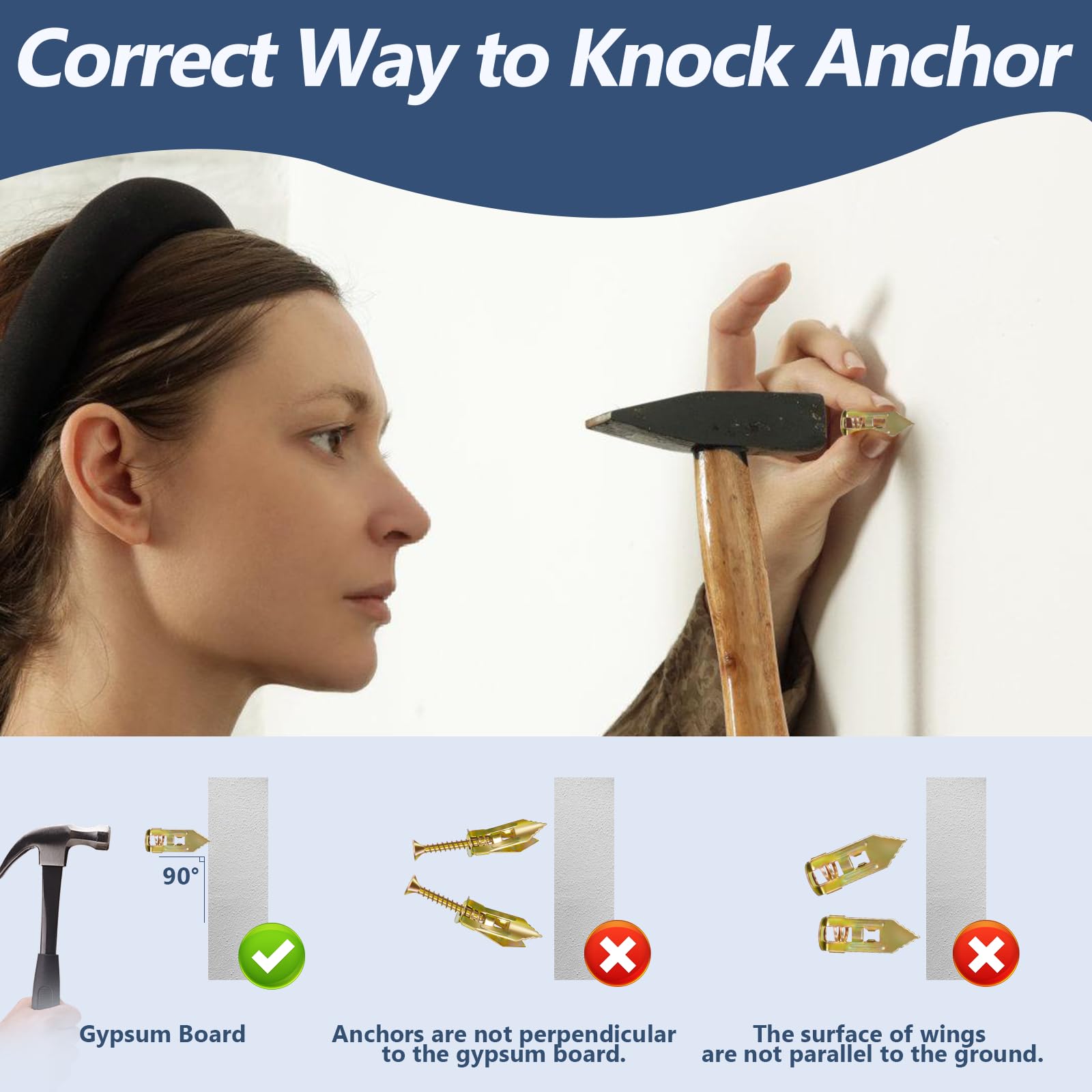 Correct Way to Knock Anchor

90°

Gypsum Board

Anchors are not perpendicular to the gypsum board.

The surface of wings are not parallel to the ground.