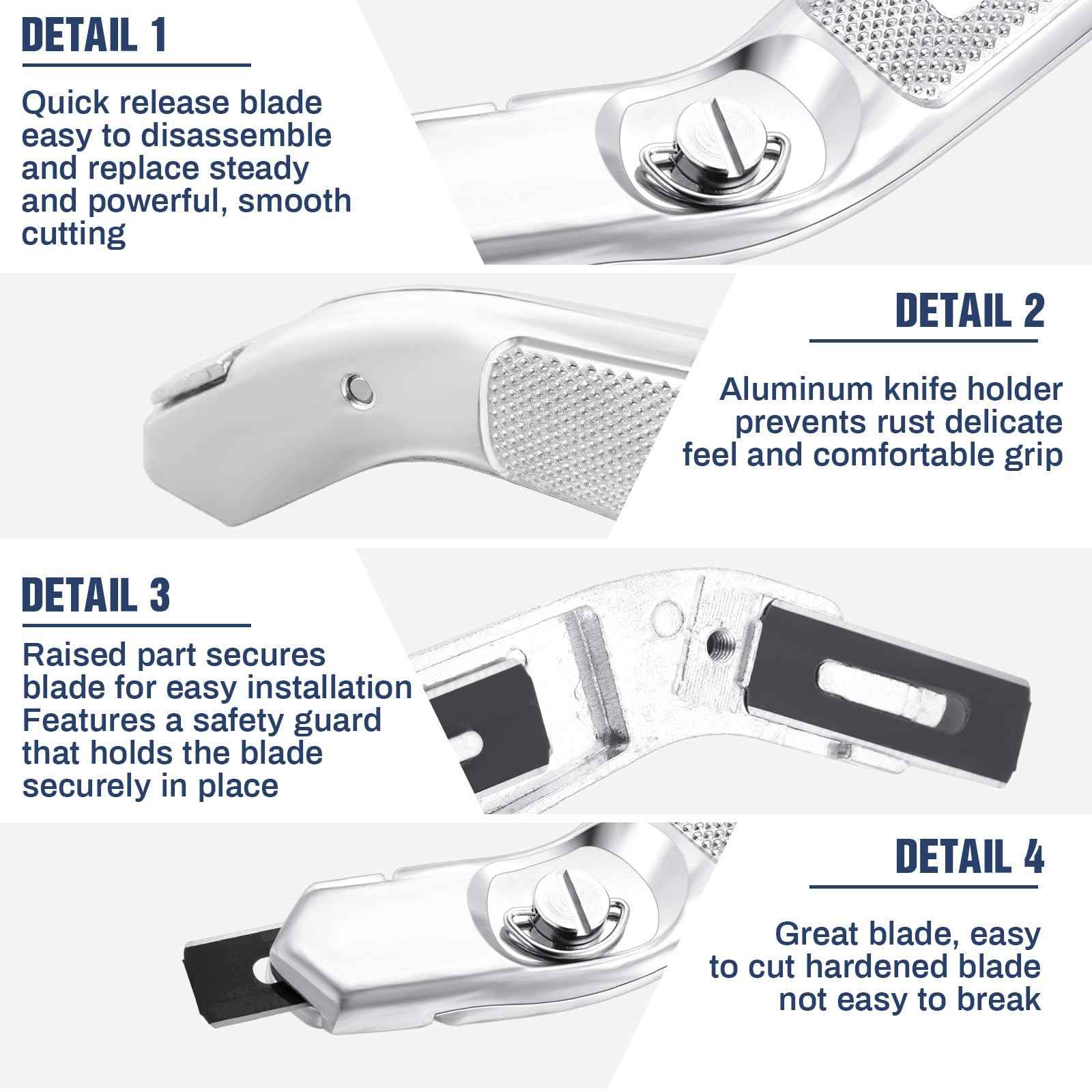 DETAIL 1

Quick release blade easy to disassemble and replace steady and powerful, smooth cutting

DETAIL 2

Aluminum knife holder prevents rust delicate feel and comfortable grip

DETAIL 3

Raised part secures blade for easy installation Features a safety guard that holds the blade securely in place

DETAIL 4

Great blade, easy to cut hardened blade not easy to break