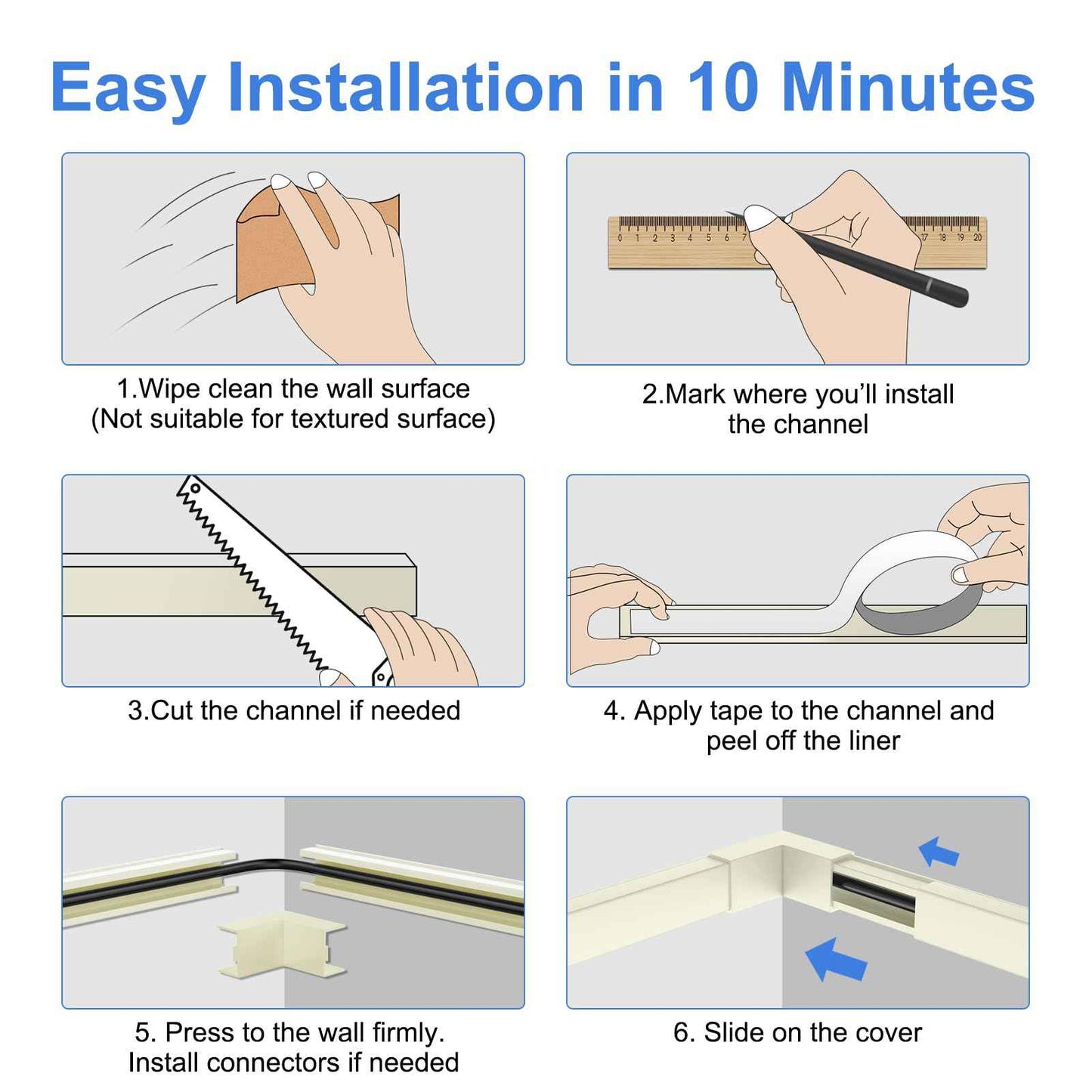 Easy Installation in 10 Minutes

0 1 2 3 4 5 6 7 17 18 19 20

1.Wipe clean the wall surface
(Not suitable for textured surface)

2.Mark where you'll install the channel

3.Cut the channel if needed

4. Apply tape to the channel and peel off the liner

5. Press to the wall firmly. Install connectors if needed

6. Slide on the cover