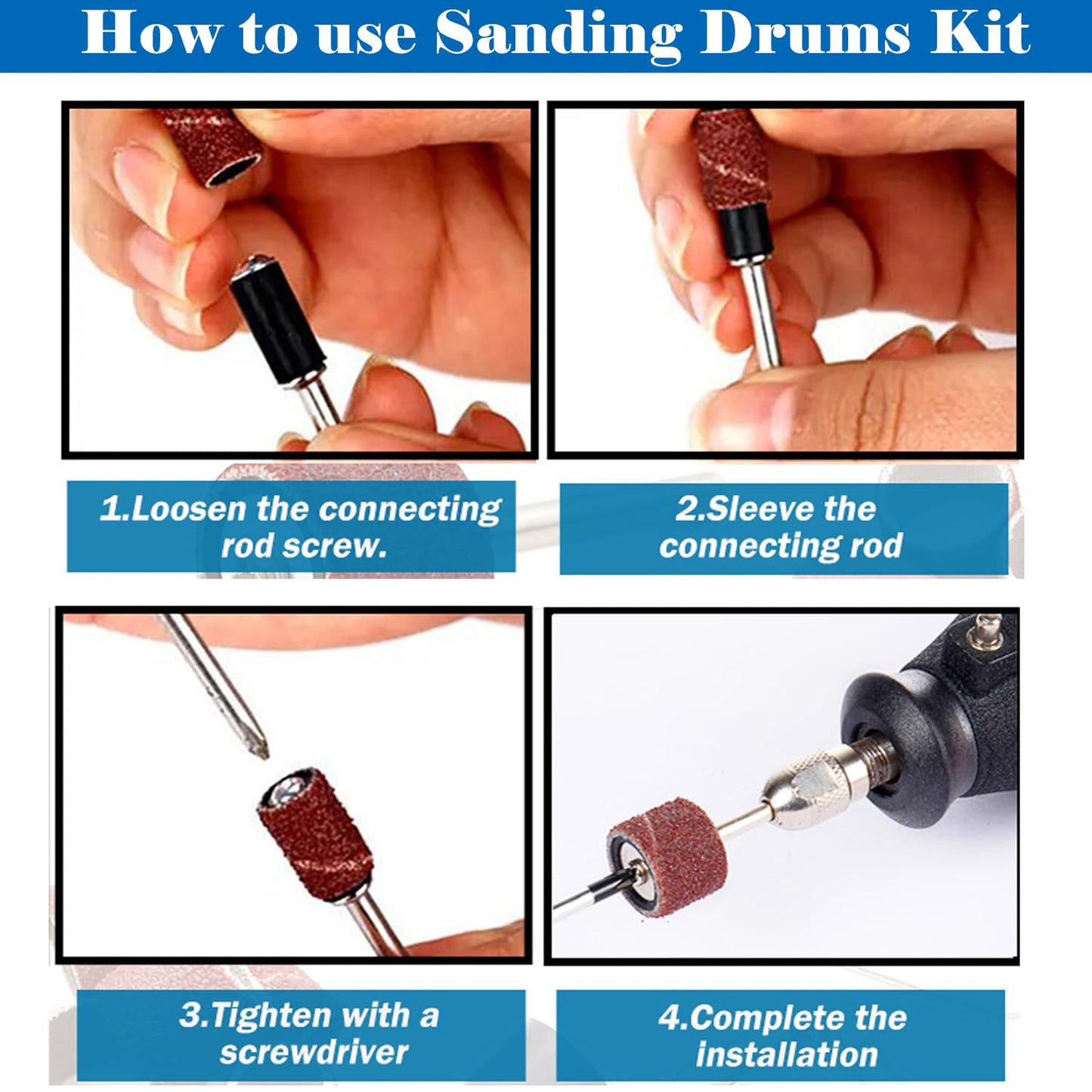 How to use Sanding Drums Kit

1.Loosen the connecting rod screw.

2.Sleeve the connecting rod

3.Tighten with a screwdriver

4.Complete the installation