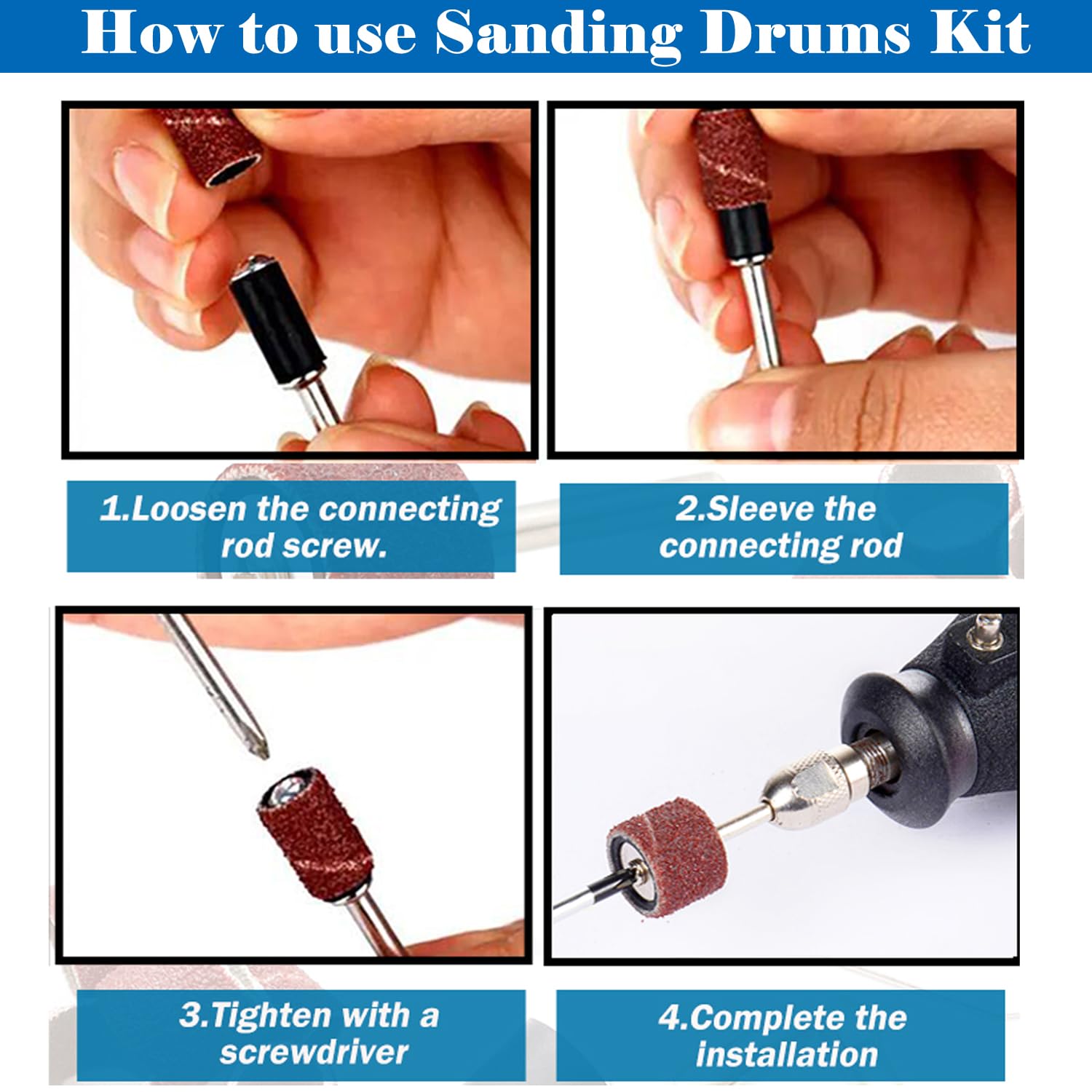 How to use Sanding Drums Kit

1.Loosen the connecting rod screw.

2.Sleeve the connecting rod

3.Tighten with a screwdriver

4.Complete the installation