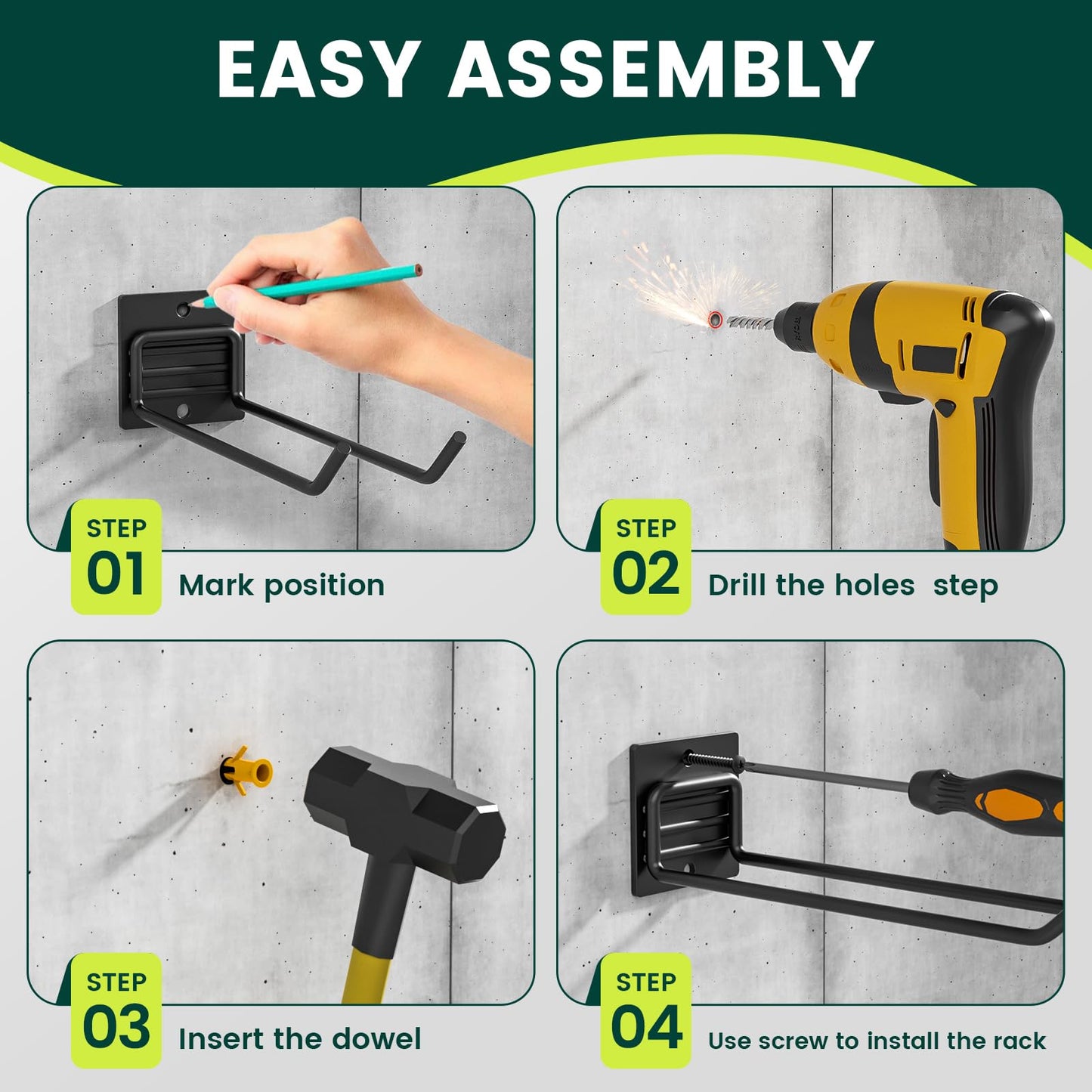 EASY ASSEMBLY

STEP 01 Mark position

STEP 02 Drill the holes step

STEP 03 Insert the dowel

STEP 04 Use screw to install the rack