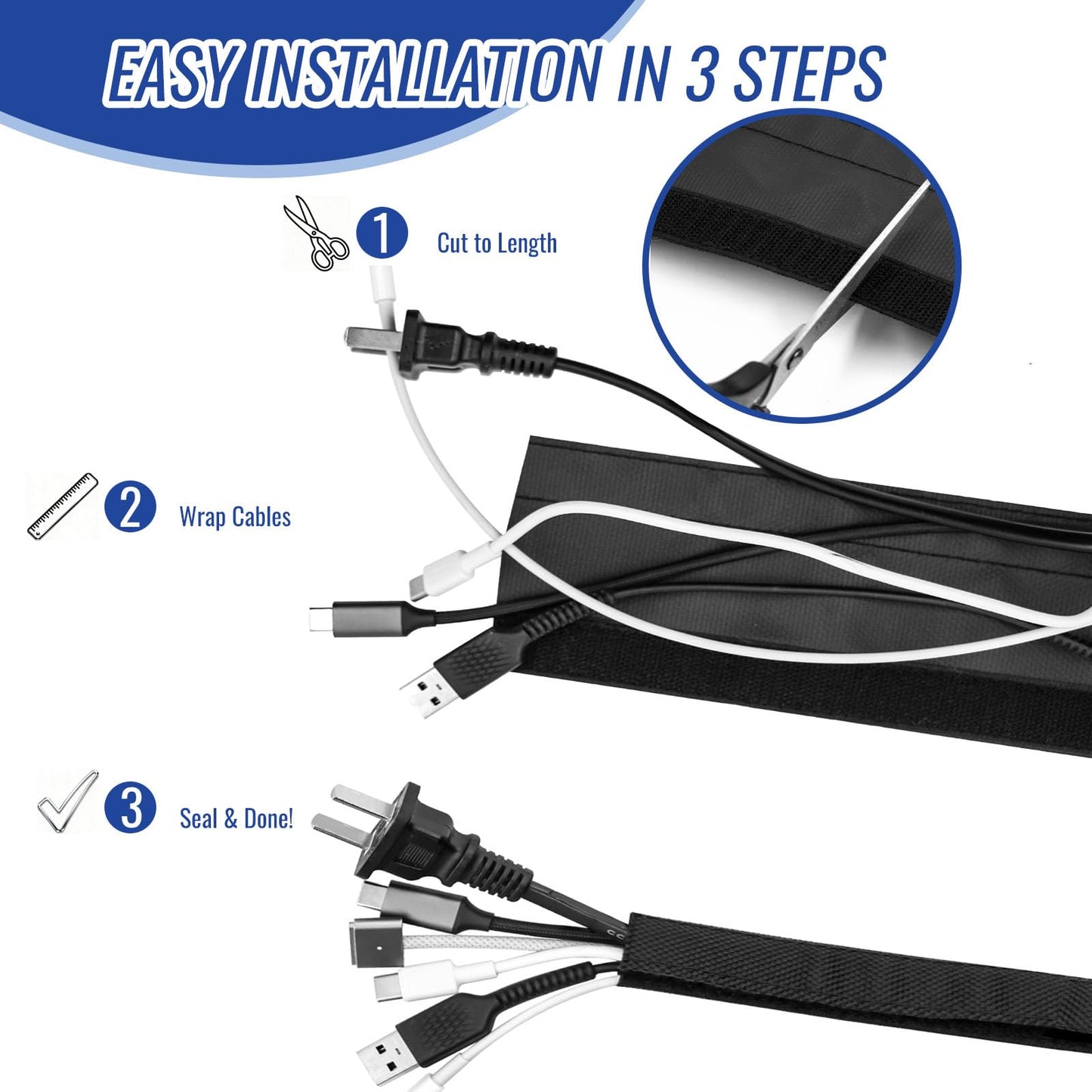 EASY INSTALLATION IN 3 STEPS

1 Cut to Length

2 Wrap Cables

3 Seal & Done!