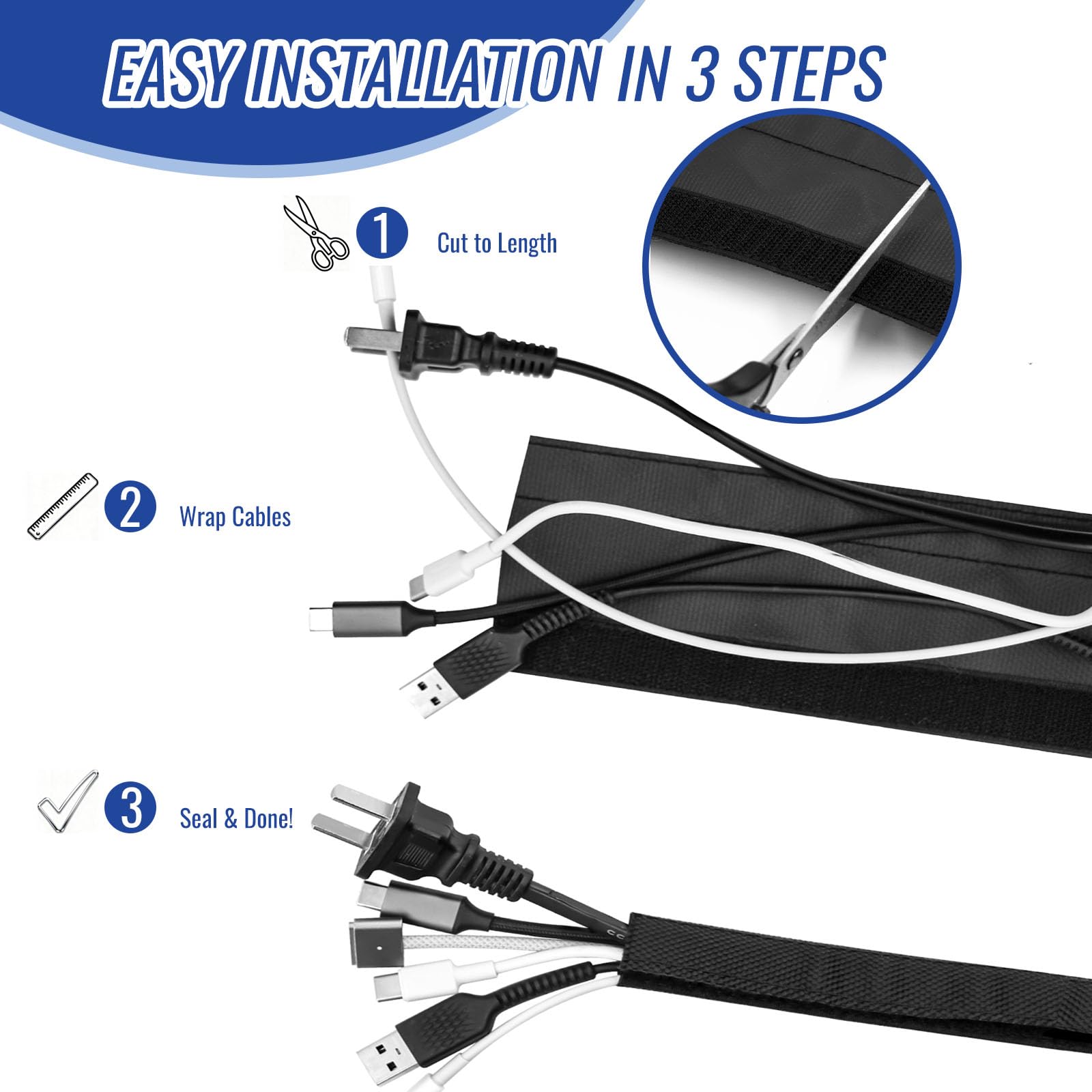 EASY INSTALLATION IN 3 STEPS

1 Cut to Length

2 Wrap Cables

3 Seal & Done!