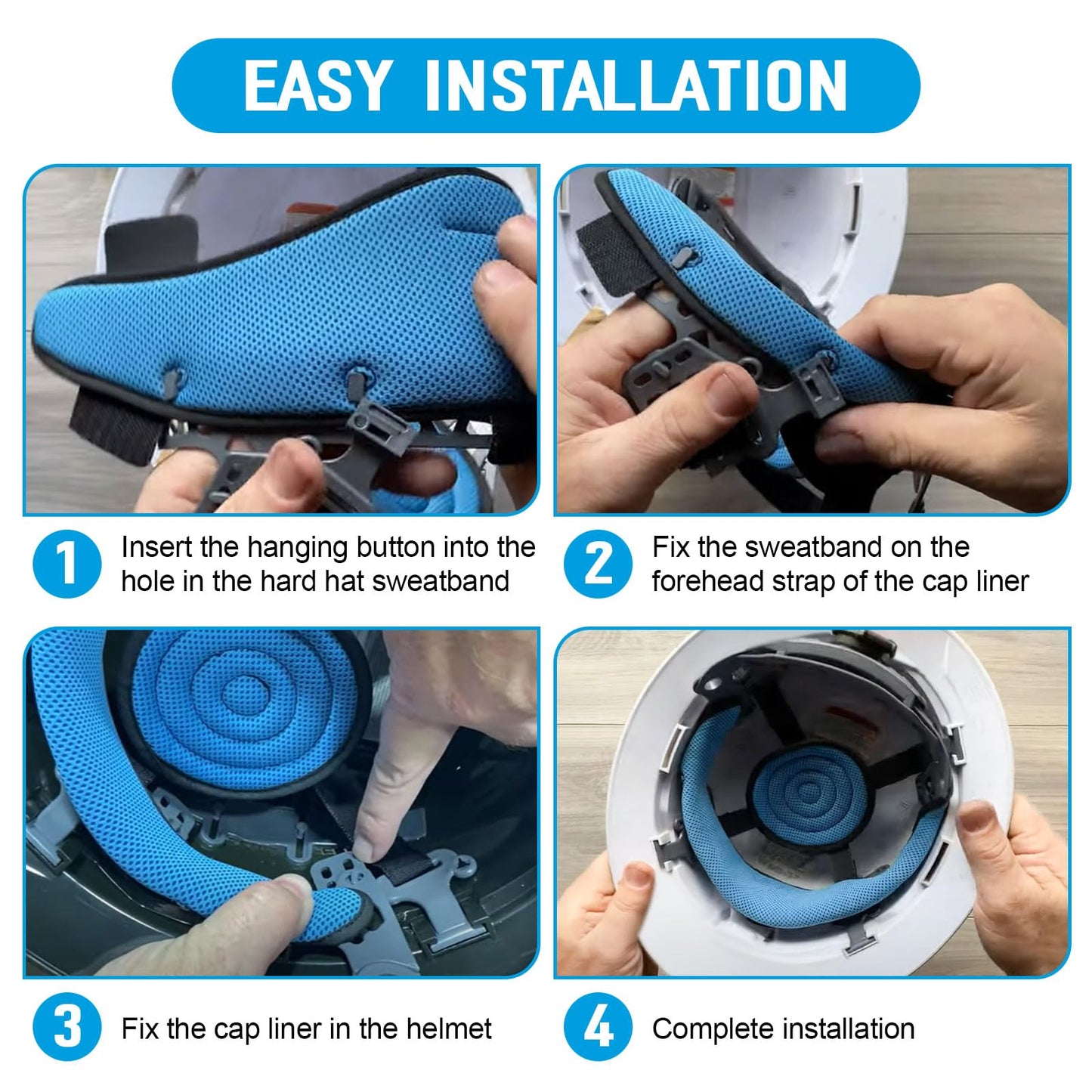 EASY INSTALLATION

1 Insert the hanging button into the hole in the hard hat sweatband

2 Fix the sweatband on the forehead strap of the cap liner

3 Fix the cap liner in the helmet

4 Complete installation