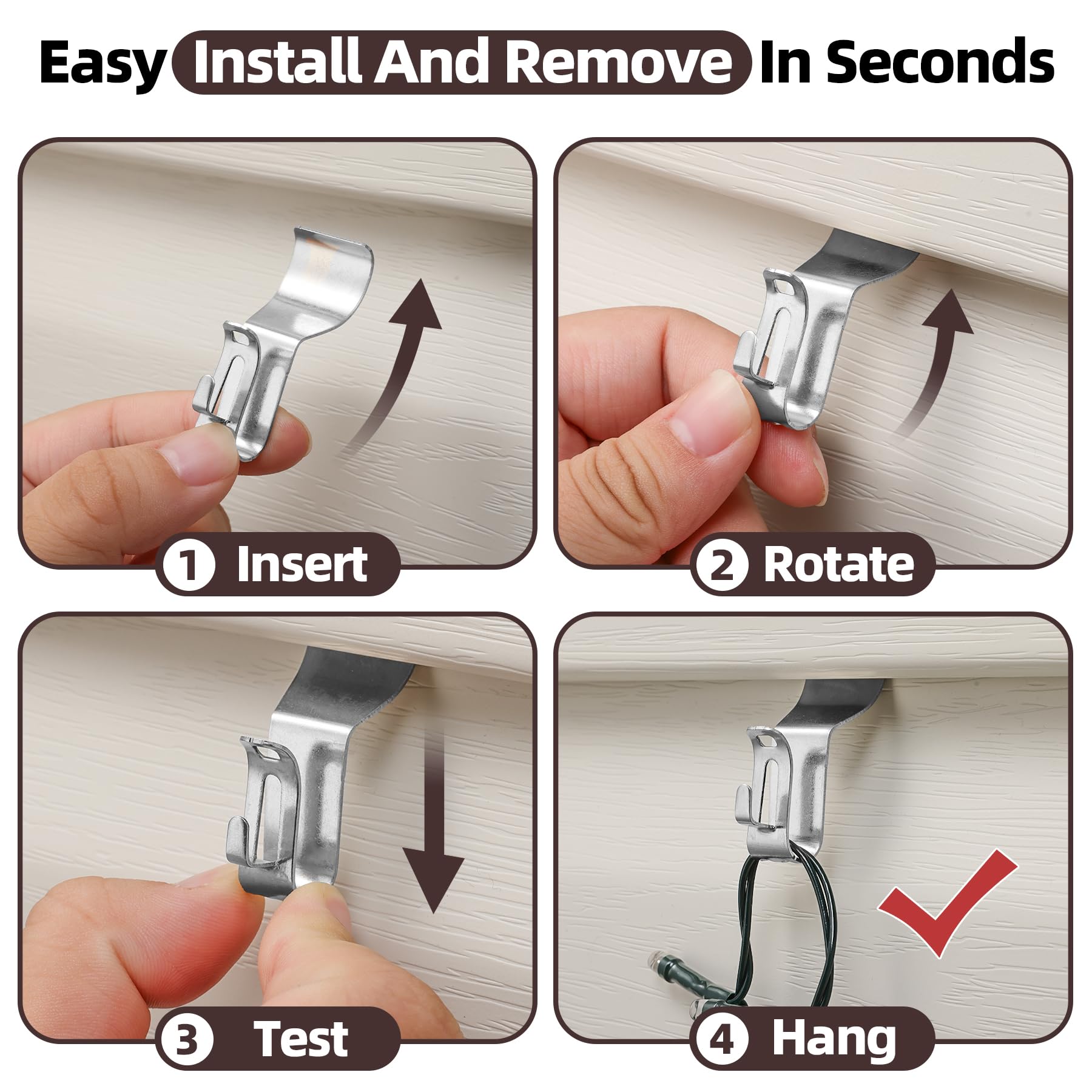 Easy Install And Remove In Seconds

1 Insert

2 Rotate

3 Test

4 Hang