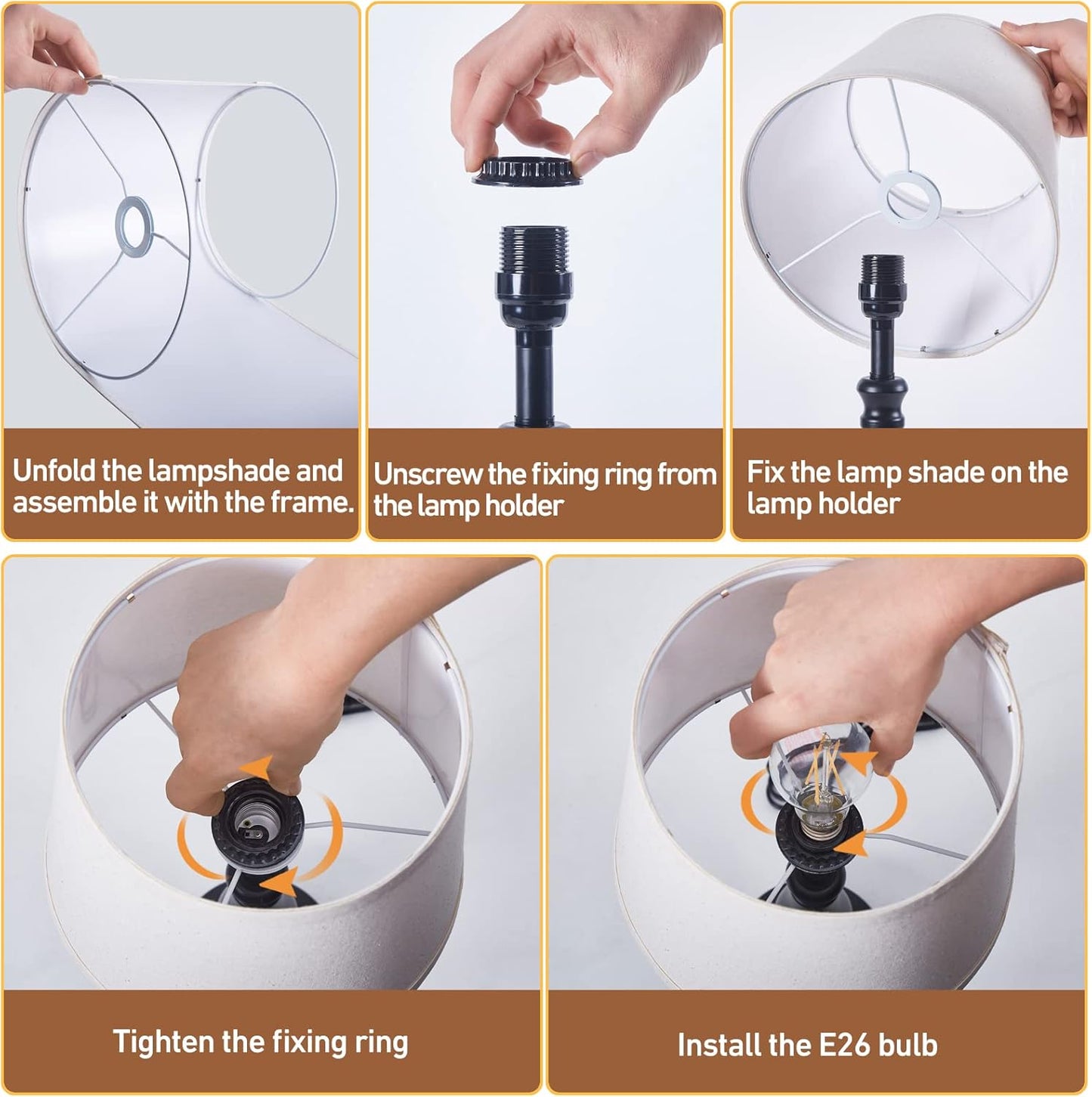 Unfold the lampshade and assemble it with the frame.

Unscrew the fixing ring from the lamp holder

Fix the lamp shade on the lamp holder

Tighten the fixing ring

Install the E26 bulb